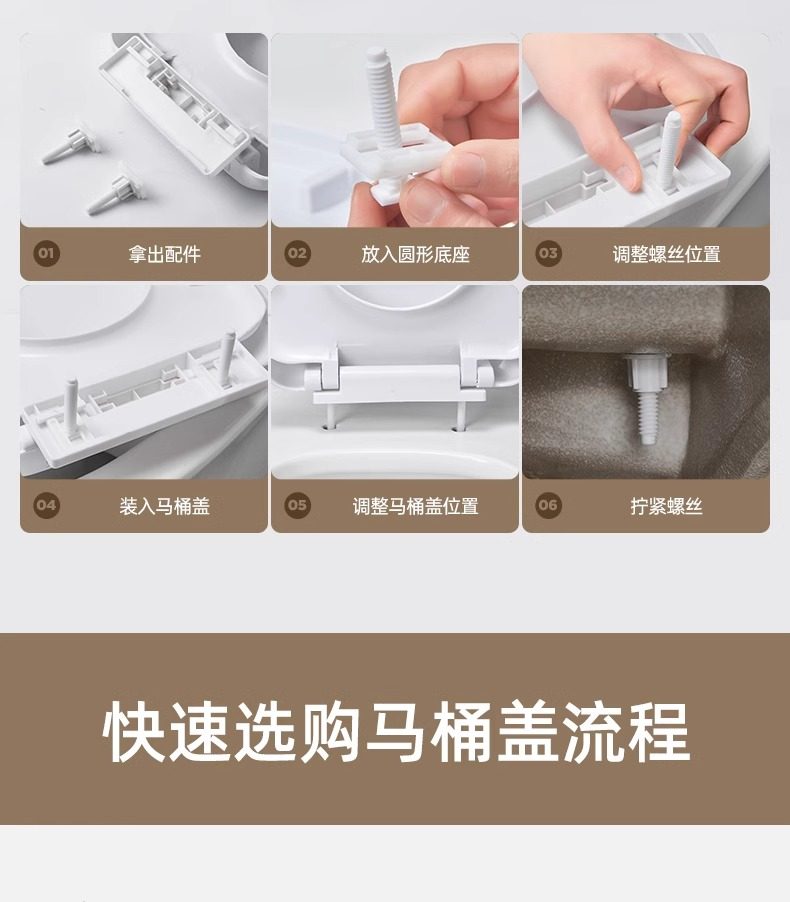 01 拿出配件

02 放入圆形底座

03 调整螺丝位置

04 装入马桶盖

05 调整马桶盖位置

06 拧紧螺丝

快速选购马桶盖流程