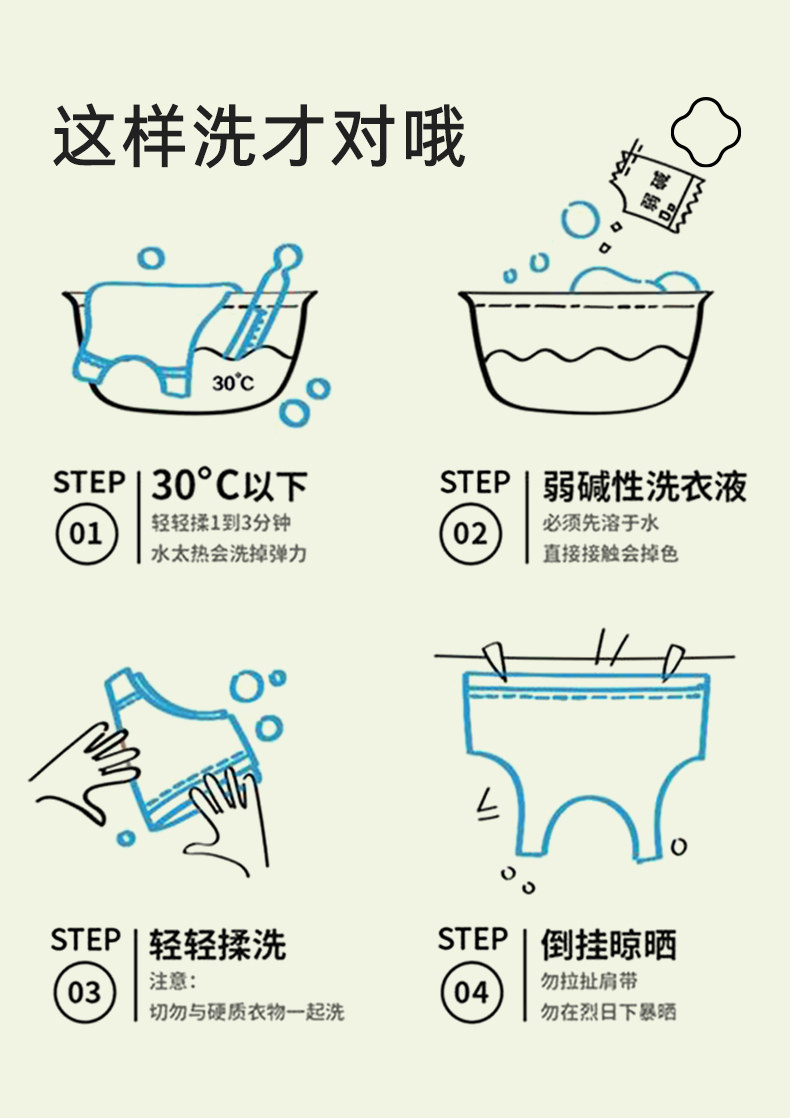 这样洗才对哦

弱碱

30°C

STEP 01

30°C以下

轻轻揉1到3分钟
水太热会洗掉弹力

STEP 02

弱碱性洗衣液

必须先溶于水
直接接触会掉色

STEP 03

轻轻揉洗

注意:
切勿与硬质衣物一起洗

STEP 04

倒挂晾晒

勿拉扯肩带
勿在烈日下暴晒