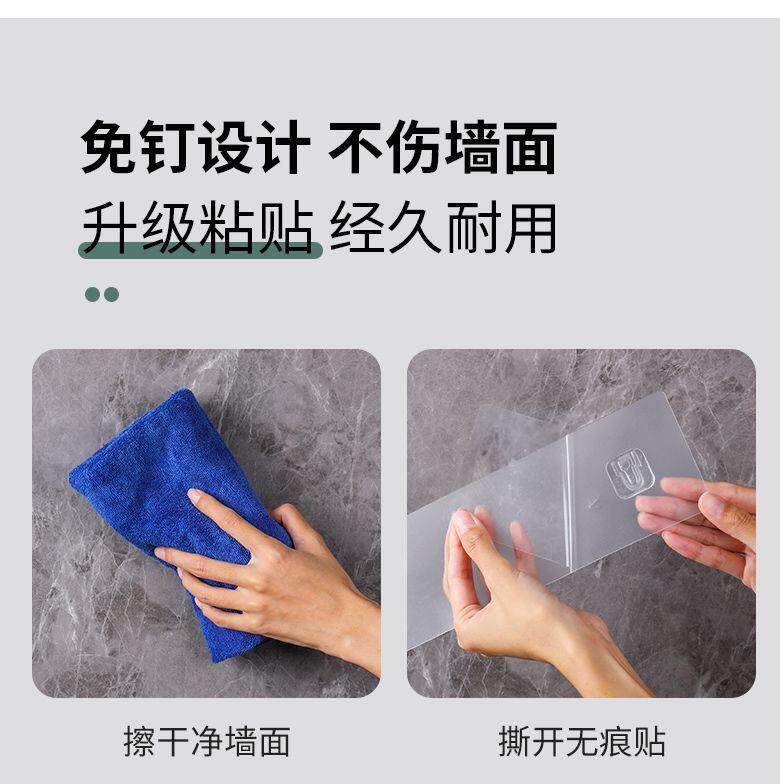 免钉设计 不伤墙面

升级粘贴 经久耐用

擦干净墙面

撕开无痕贴