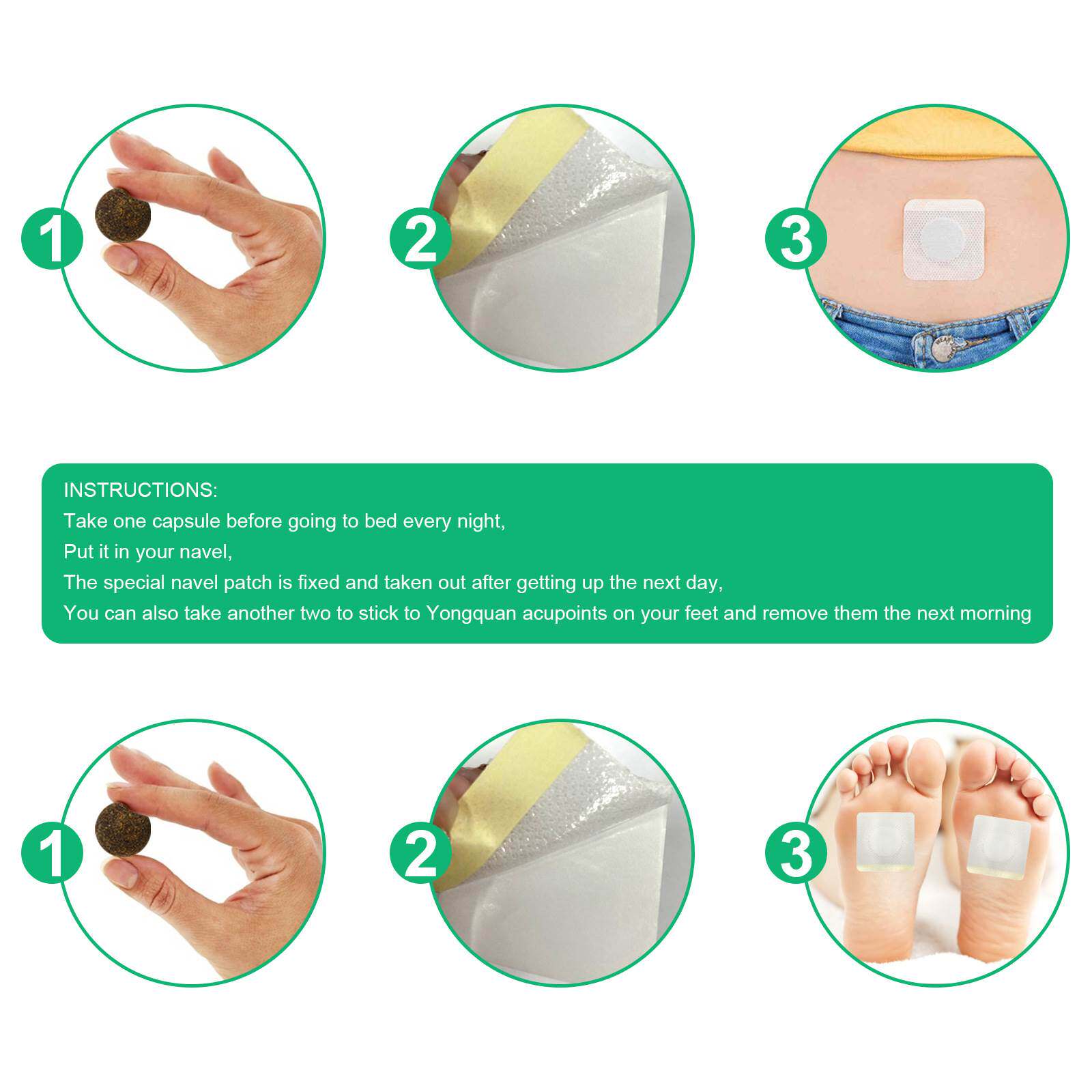 1

2

3

INSTRUCTIONS:
Take one capsule before going to bed every night,
Put it in your navel,
The special navel patch is fixed and taken out after getting up the next day,
You can also take another two to stick to Yongquan acupoints on your feet and remove them the next morning

1

2

3