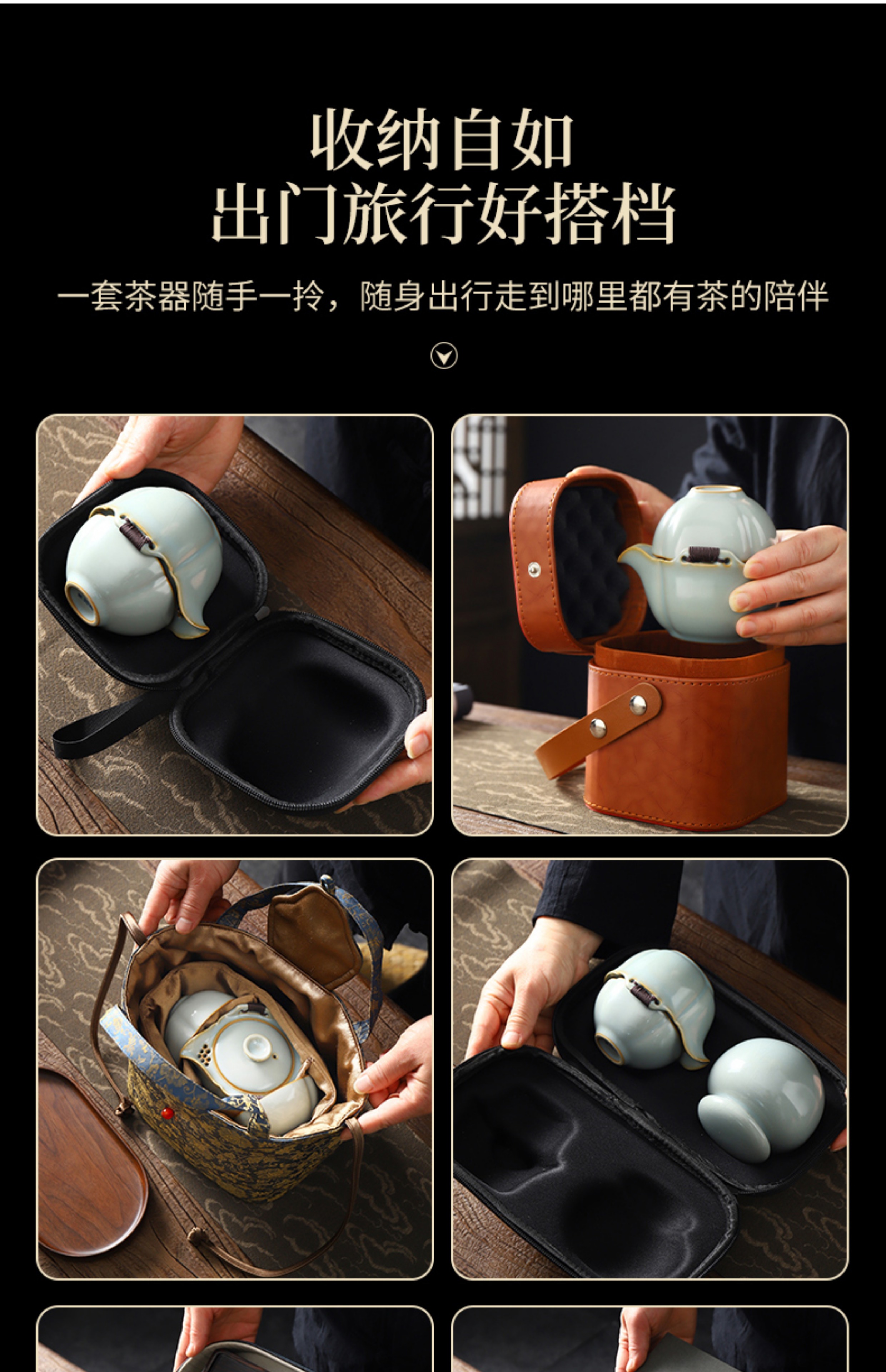 收纳自如
出门旅行好搭档

一套茶器随手一拎，随身出行走到哪里都有茶的陪伴