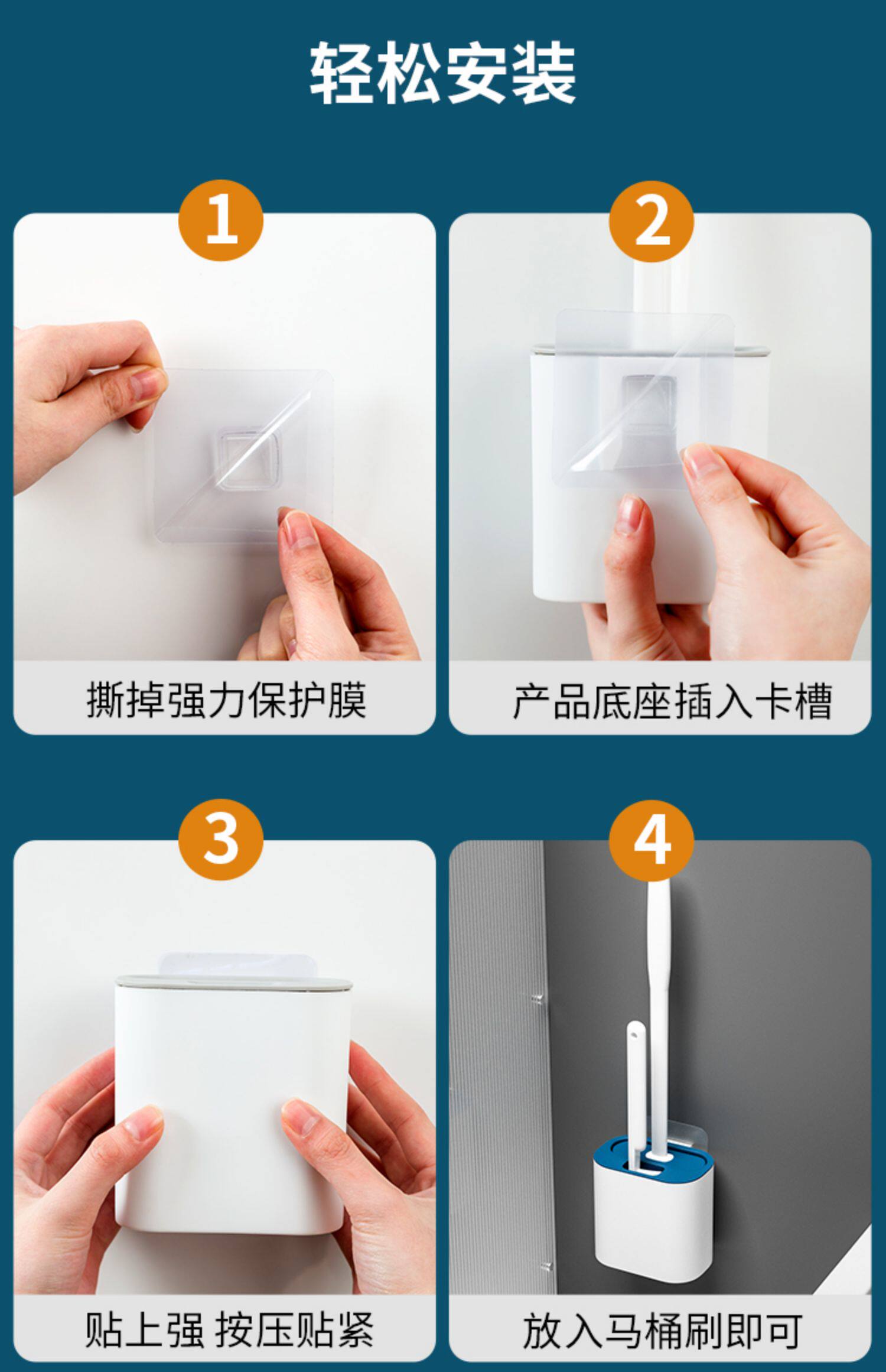 轻松安装

1

撕掉强力保护膜

2

产品底座插入卡槽

3

贴上强 按压贴紧

4

放入马桶刷即可