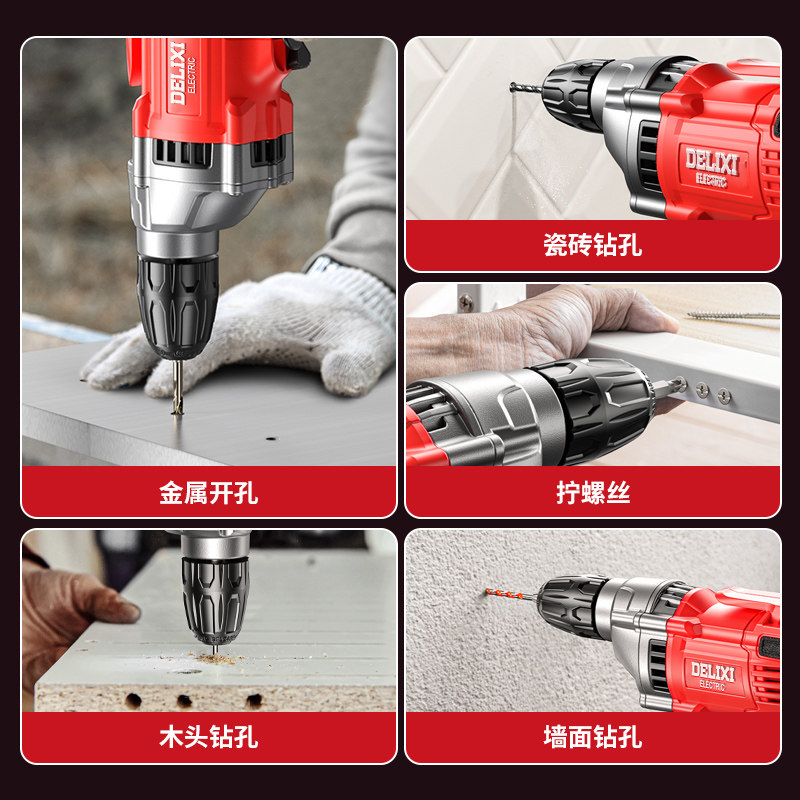 DELIXI
ELECTRIC

金属开孔

DELIXI
ELECTRIC

瓷砖钻孔

拧螺丝

木头钻孔

DELIXI
ELECTRIC

墙面钻孔