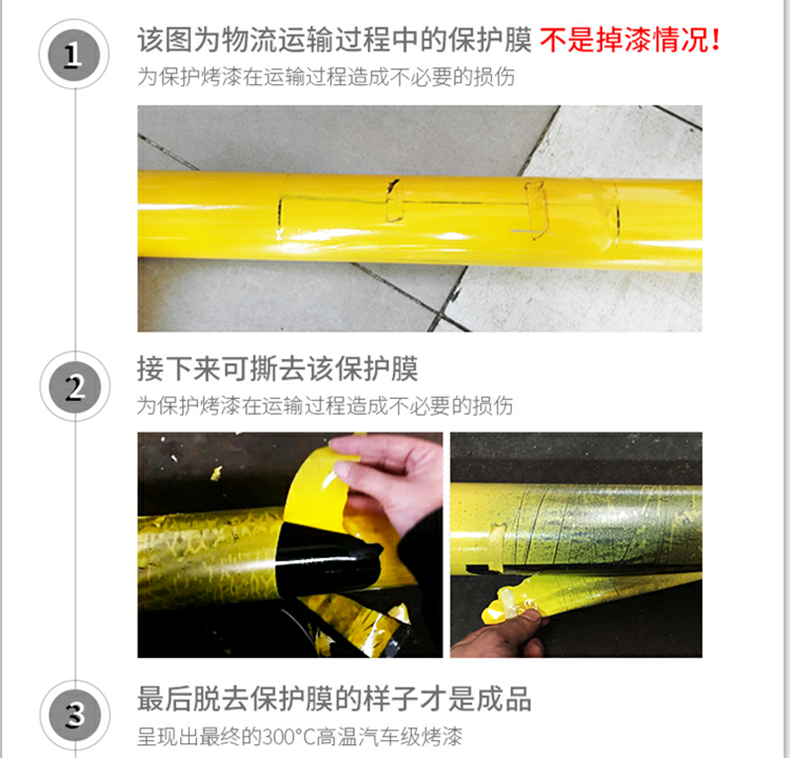 1

该图为物流运输过程中的保护膜 不是掉漆情况!

为保护烤漆在运输过程造成不必要的损伤

2

接下来可撕去该保护膜

为保护烤漆在运输过程造成不必要的损伤

3

最后脱去保护膜的样子才是成品

呈现出最终的300°C高温汽车级烤漆