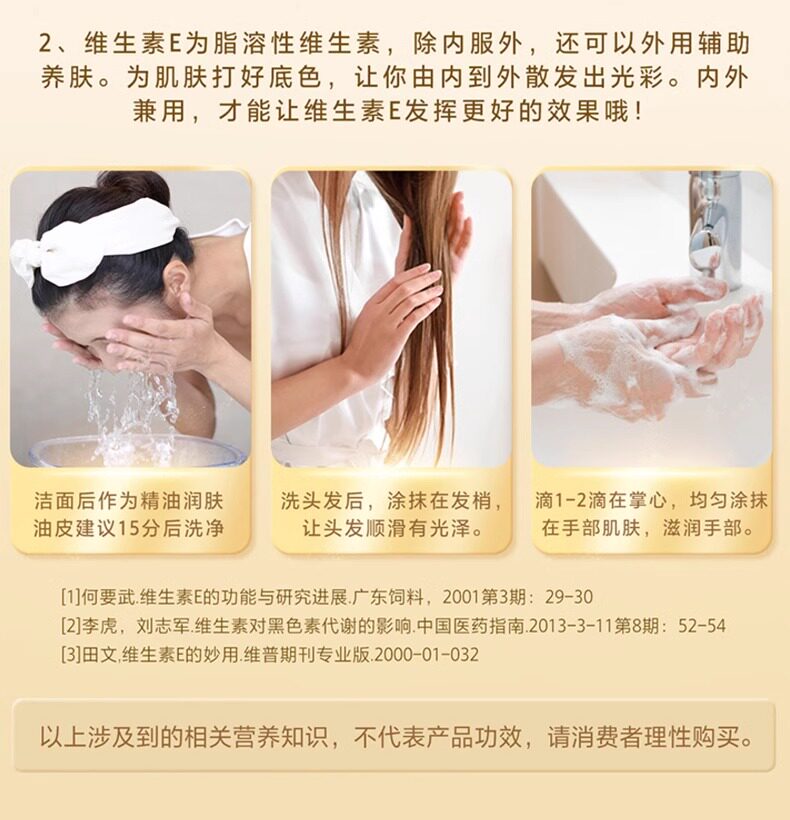 2、维生素E为脂溶性维生素，除内服外，还可以外用辅助养肤。为肌肤打好底色，让你由内到外散发出光彩。内外兼用，才能让维生素E发挥更好的效果哦！

洁面后作为精油润肤
油皮建议15分后洗净

洗头发后，涂抹在发梢，
让头发顺滑有光泽。

滴1-2滴在掌心，均匀涂抹
在手部肌肤，滋润手部。

[1]何要武.维生素E的功能与研究进展.广东饲料，2001第3期：29-30
[2]李虎，刘志军.维生素对黑色素代谢的影响.中国医药指南.2013-3-11第8期：52-54
[3]田文.维生素E的妙用.维普期刊专业版.2000-01-032

以上涉及到的相关营养知识，不代表产品功效，请消费者理性购买。