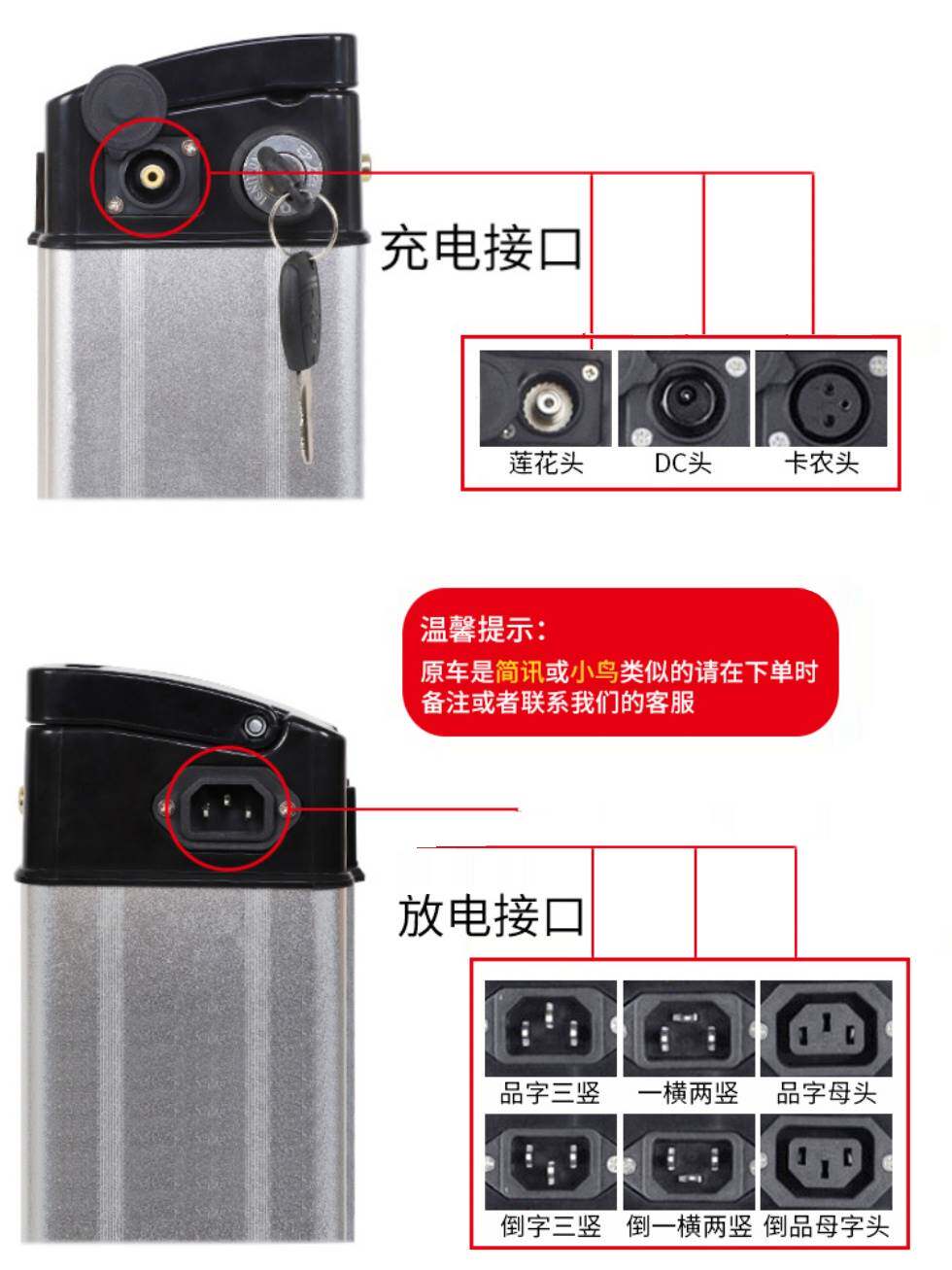 充电接口

莲花头
DC头
卡农头

温馨提示：
原车是简讯或小鸟类似的请在下单时备注或者联系我们的客服

放电接口

品字三竖
一横两竖
品字母头
倒字三竖
倒一横两竖
倒品母字头