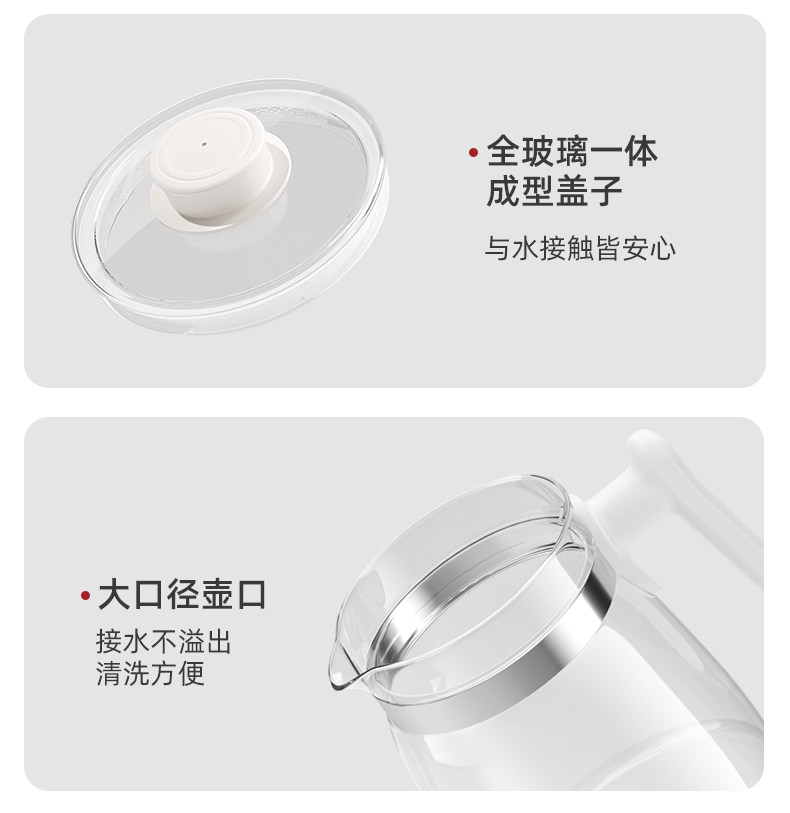 • 全玻璃一体成型盖子

与水接触皆安心

• 大口径壶口

接水不溢出
清洗方便