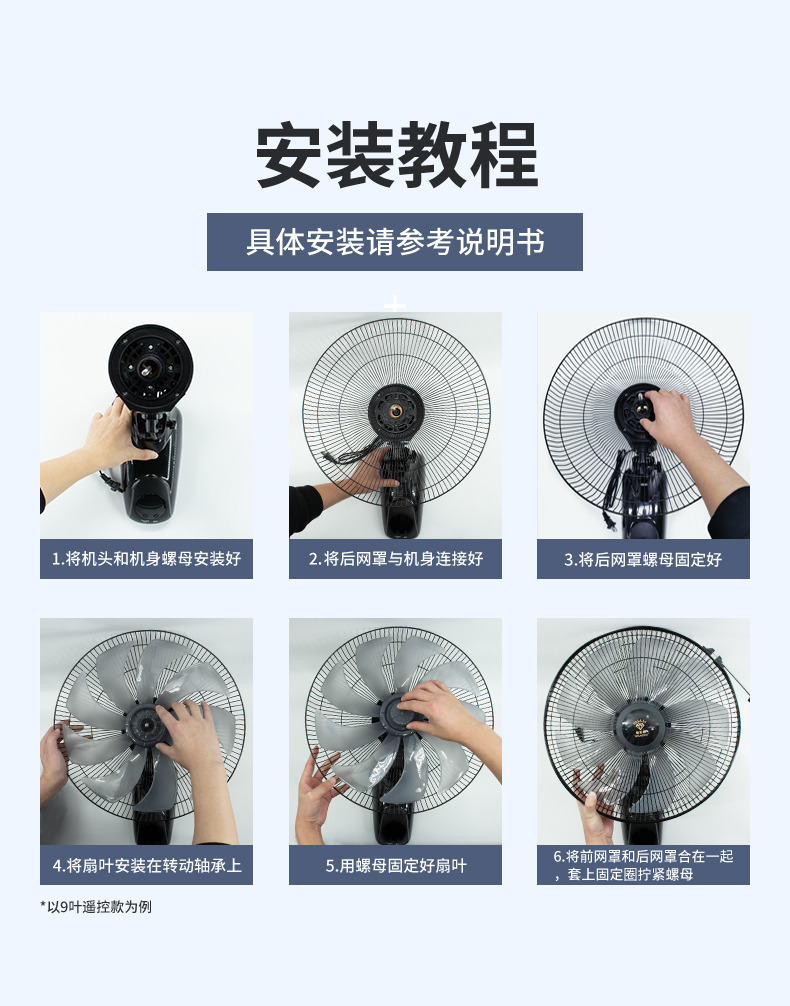 安装教程

具体安装请参考说明书

1.将机头和机身螺母安装好

2.将后网罩与机身连接好

3.将后网罩螺母固定好

4.将扇叶安装在转动轴承上

5.用螺母固定好扇叶

6.将前网罩和后网罩合在一起，套上固定圈拧紧螺母

*以9叶遥控款为例