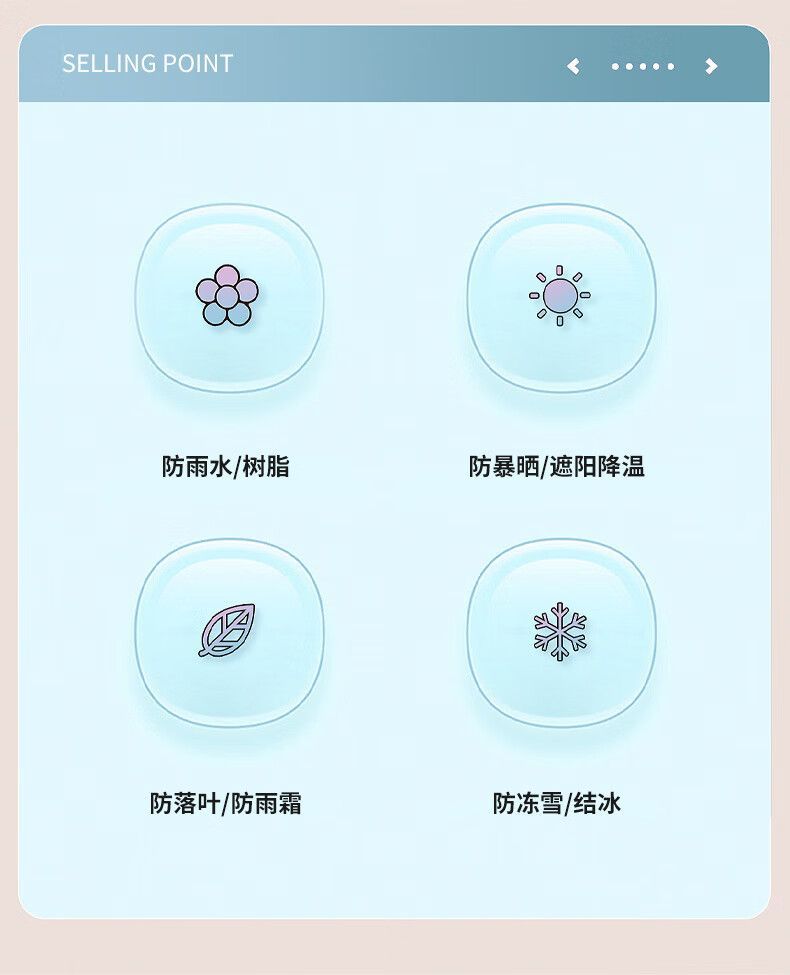 SELLING POINT

防雨水/树脂

防暴晒/遮阳降温

防落叶/防雨霜

防冻雪/结冰