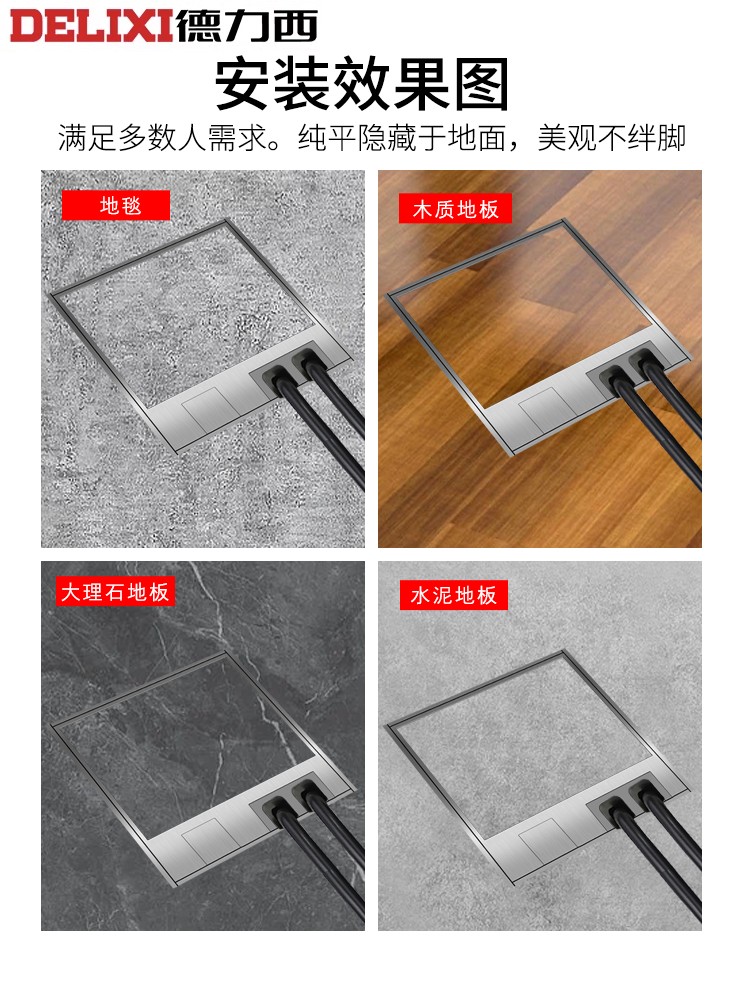 DELIXI德力西

安装效果图

满足多数人需求。纯平隐藏于地面，美观不绊脚

地毯

木质地板

大理石地板

水泥地板