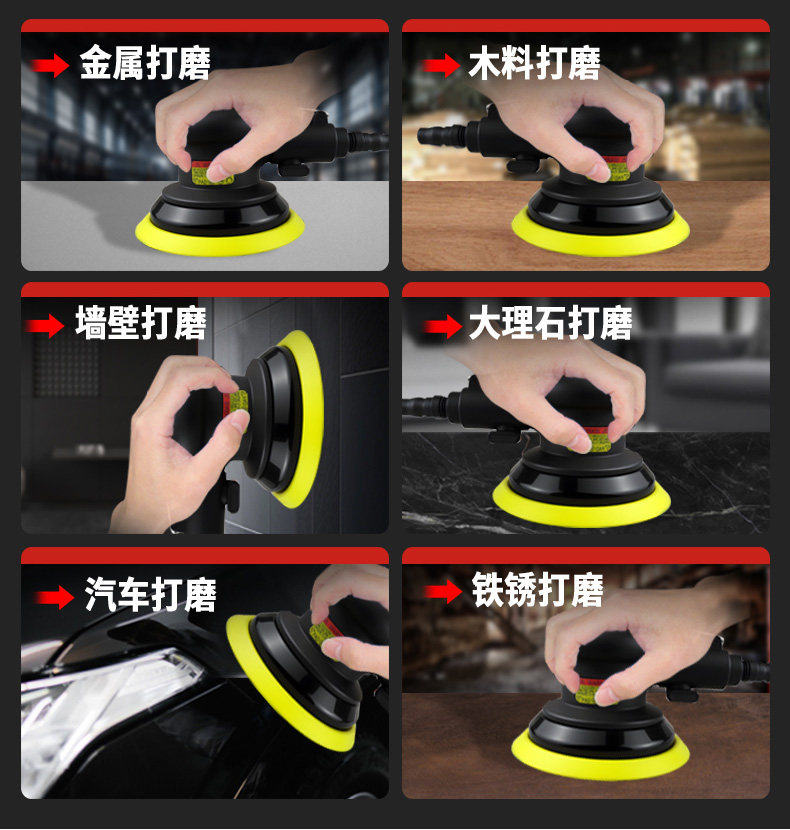 金属打磨

木料打磨

墙壁打磨

大理石打磨

汽车打磨

铁锈打磨