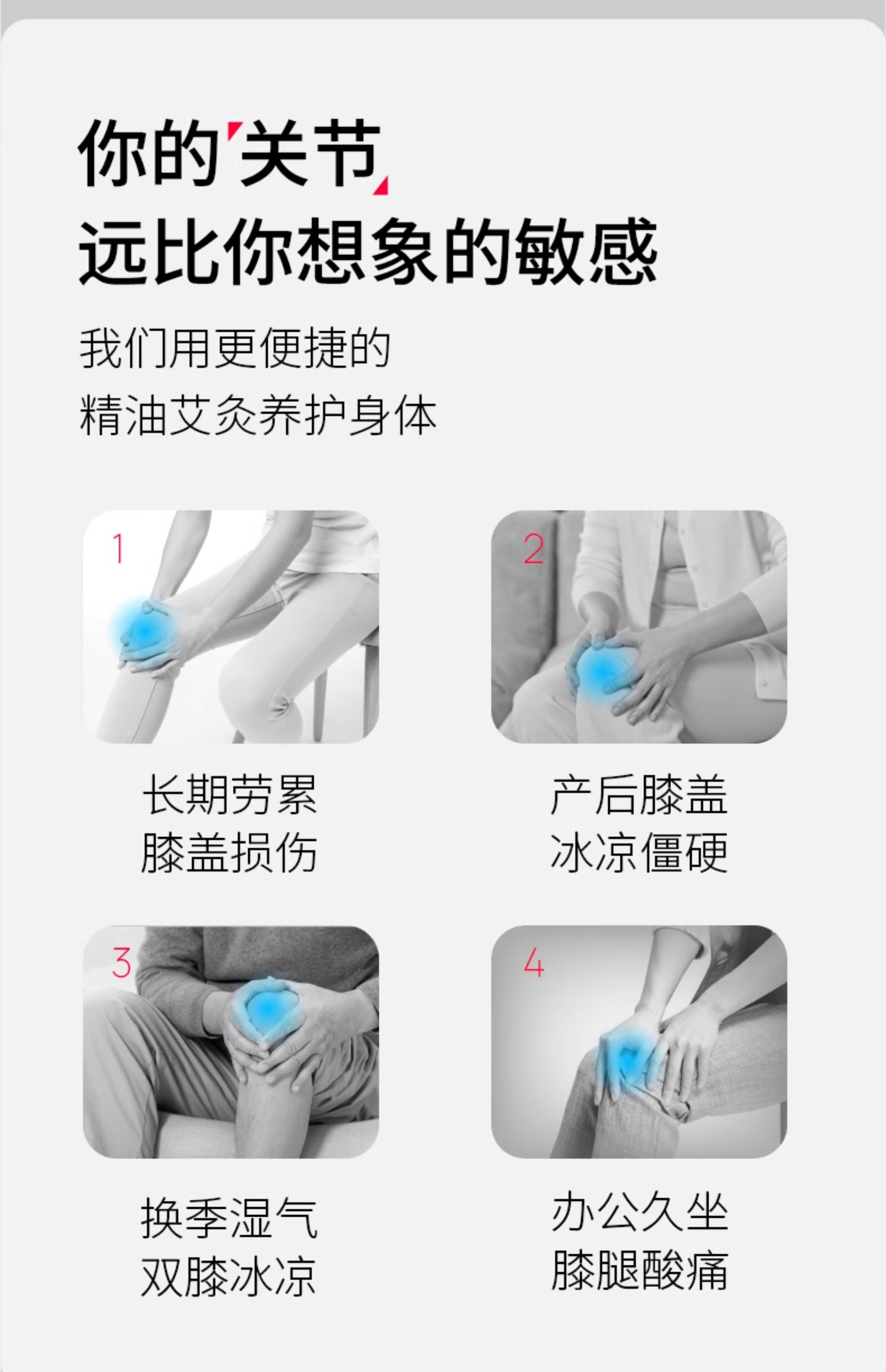 你的关节
远比你想象的敏感

我们用更便捷的
精油艾灸养护身体

1

长期劳累
膝盖损伤

2

产后膝盖
冰凉僵硬

3

换季湿气
双膝冰凉

4

办公久坐
膝腿酸痛