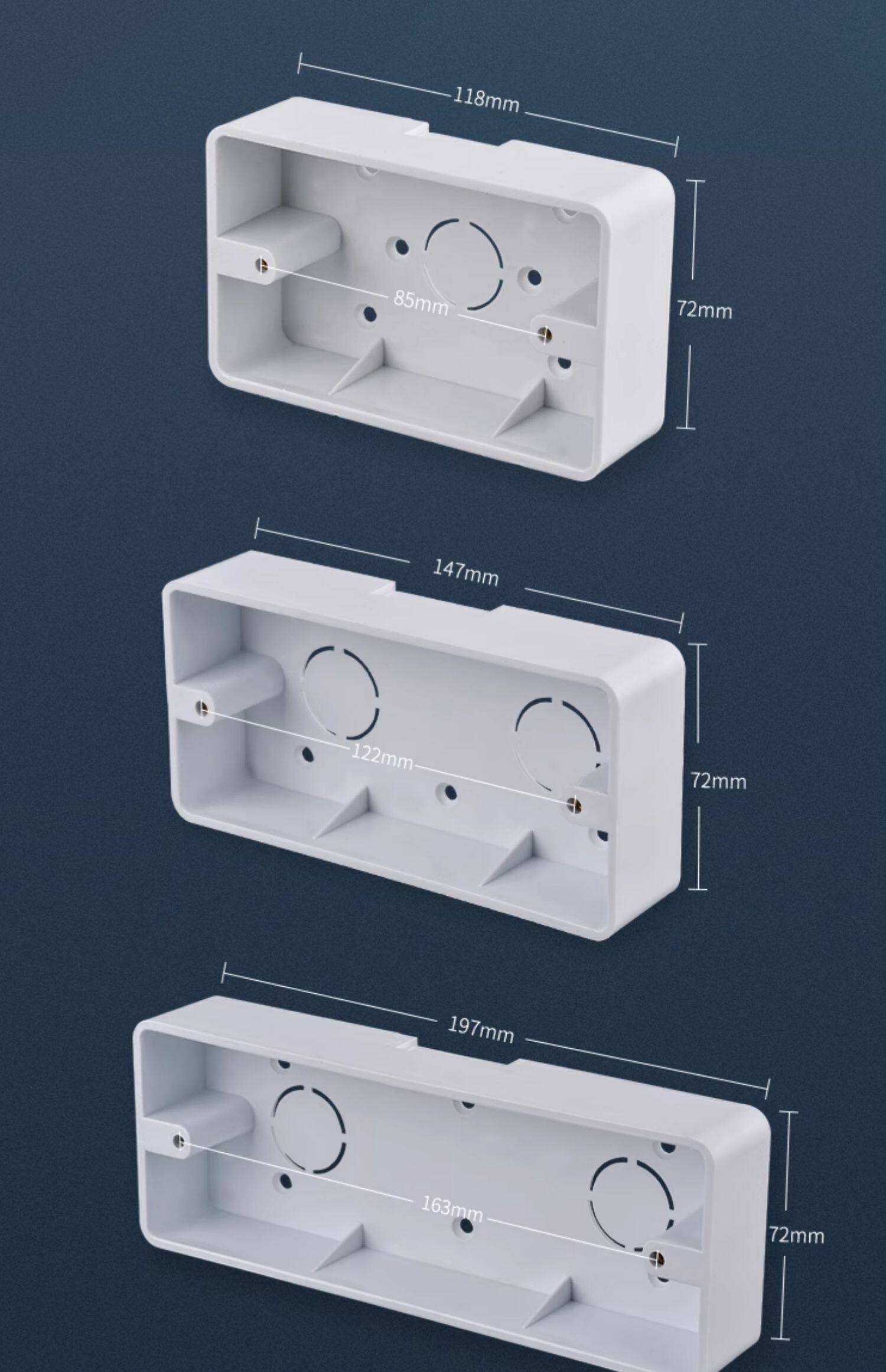 118mm

85mm

72mm

147mm

122mm

72mm

197mm

163mm

72mm