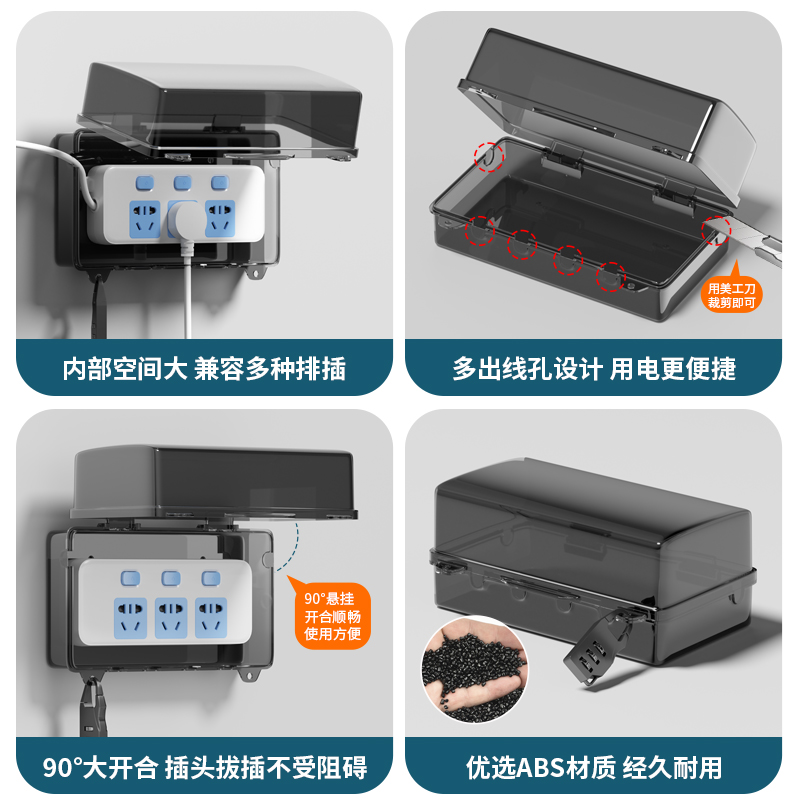 内部空间大 兼容多种排插

用美工刀
裁剪即可

多出线孔设计 用电更便捷

90°悬挂
开合顺畅
使用方便

90°大开合 插头拔插不受阻碍

优选ABS材质 经久耐用