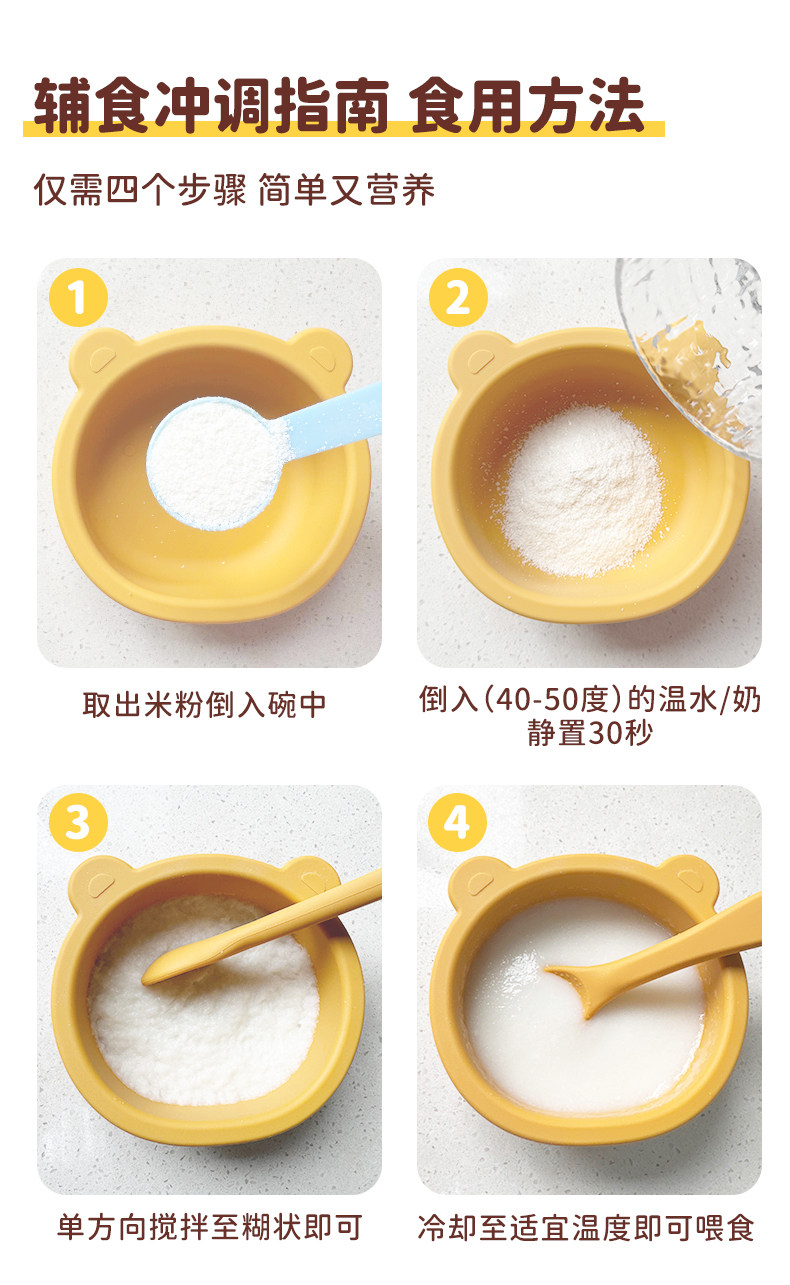 辅食冲调指南 食用方法

仅需四个步骤 简单又营养

1

取出米粉倒入碗中

2

倒入(40-50度)的温水/奶
静置30秒

3

单方向搅拌至糊状即可

4

冷却至适宜温度即可喂食