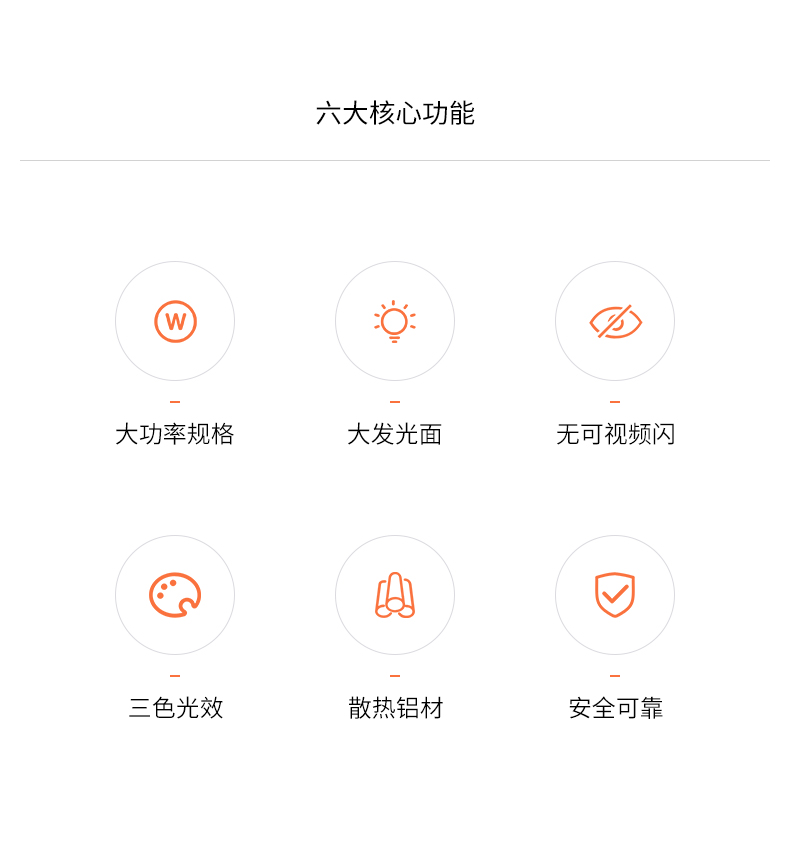 六大核心功能

W

大功率规格

大发光面

无可视频闪

三色光效

散热铝材

安全可靠