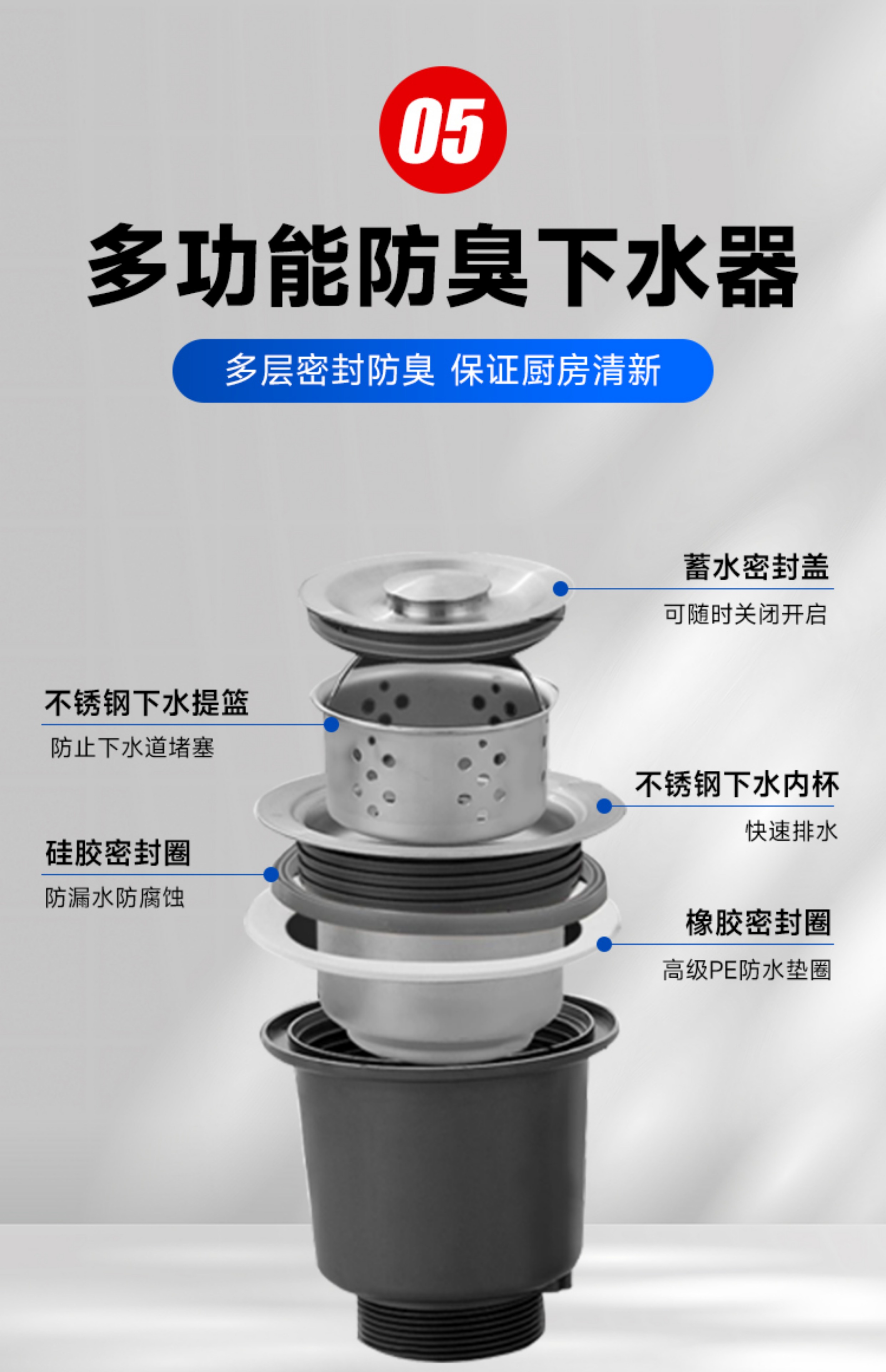 05

多功能防臭下水器

多层密封防臭 保证厨房清新

蓄水密封盖
可随时关闭开启

不锈钢下水提篮
防止下水道堵塞

不锈钢下水内杯
快速排水

硅胶密封圈
防漏水防腐蚀

橡胶密封圈
高级PE防水垫圈