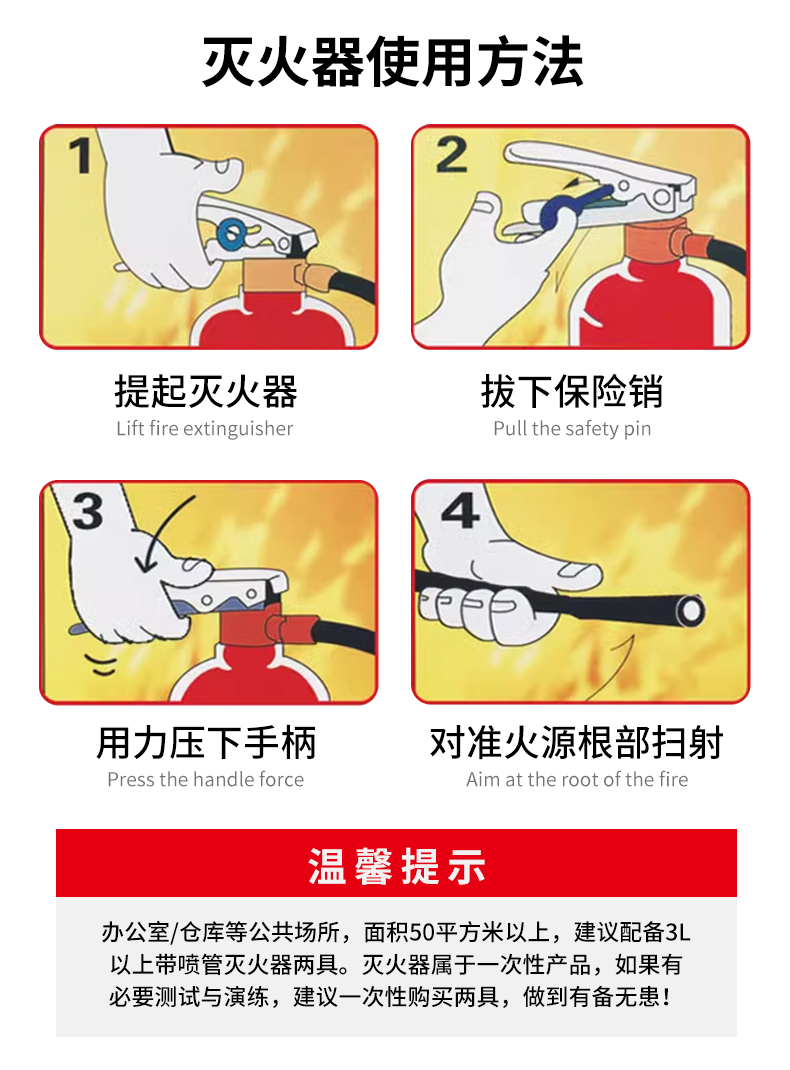 灭火器使用方法

1

提起灭火器
Lift fire extinguisher

2

拔下保险销
Pull the safety pin

3

用力压下手柄
Press the handle force

4

对准火源根部扫射
Aim at the root of the fire

温馨提示

办公室/仓库等公共场所，面积50平方米以上，建议配备3L以上带喷管灭火器两具。灭火器属于一次性产品，如果有必要测试与演练，建议一次性购买两具，做到有备无患！