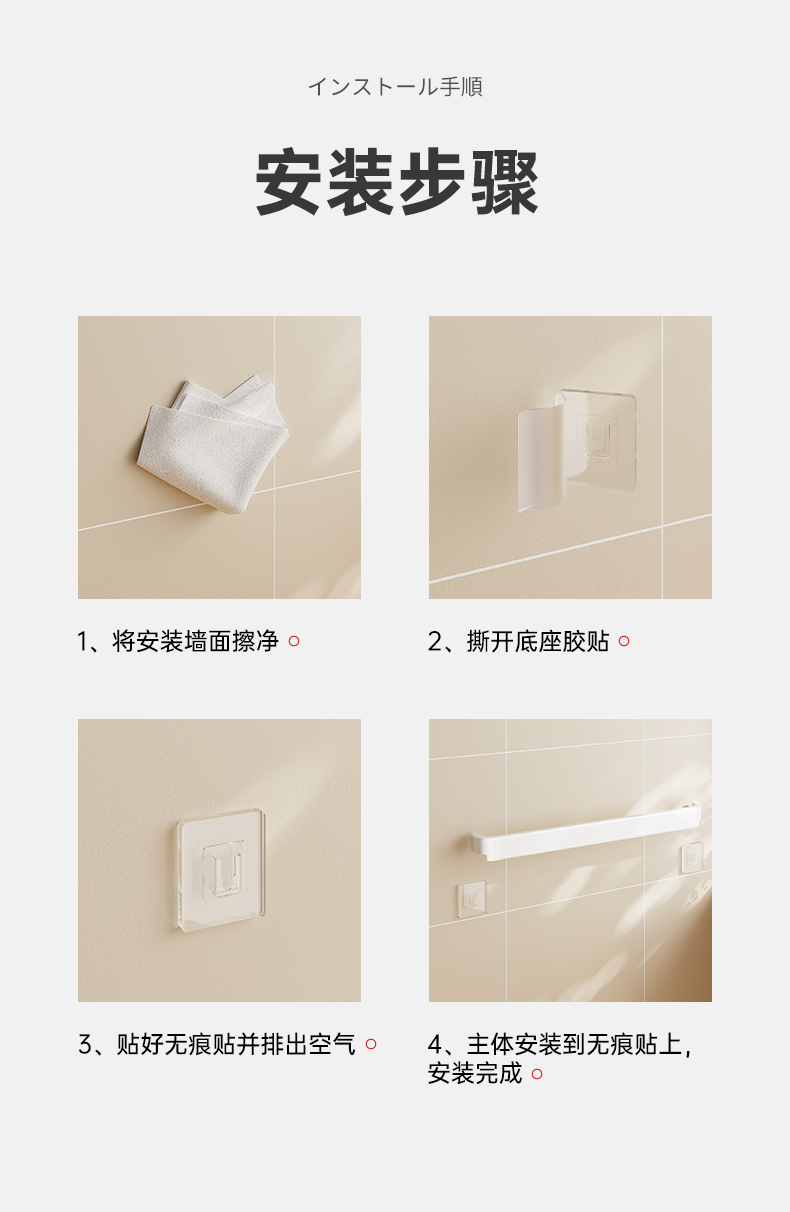 インストール手順

安装步骤

1、将安装墙面擦净。

2、撕开底座胶贴。

3、贴好无痕贴并排出空气。

4、主体安装到无痕贴上，安装完成。