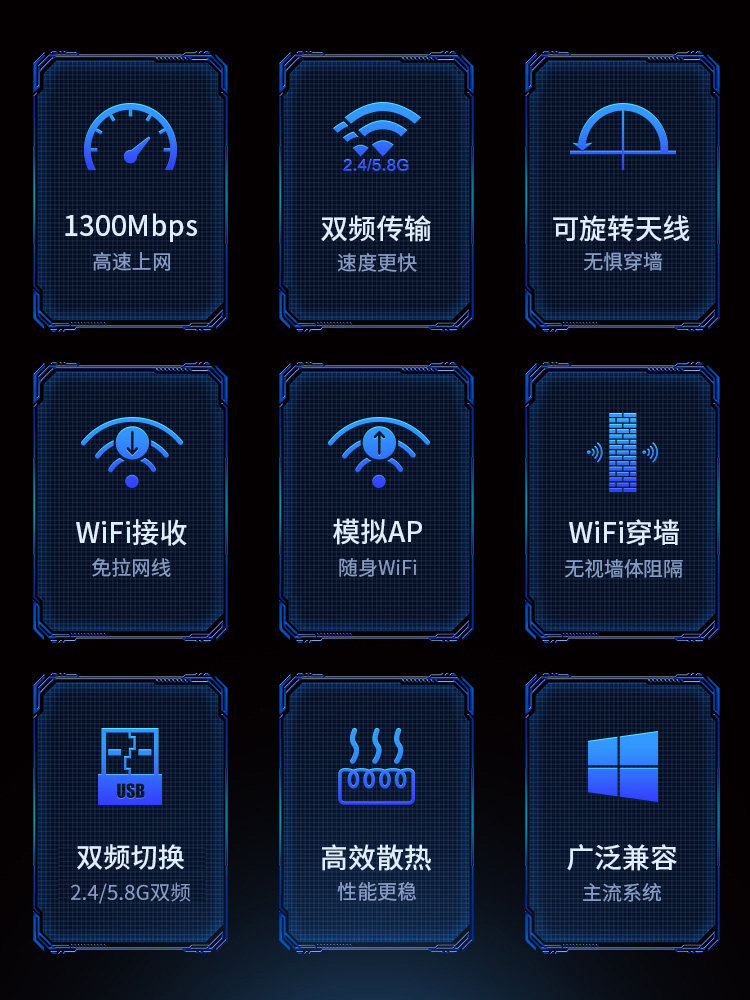 2.4/5.8G

1300Mbps
高速上网

双频传输
速度更快

可旋转天线
无惧穿墙

WiFi接收
免拉网线

模拟AP
随身WiFi

WiFi穿墙
无视墙体阻隔

USB

双频切换
2.4/5.8G双频

高效散热
性能更稳

广泛兼容
主流系统