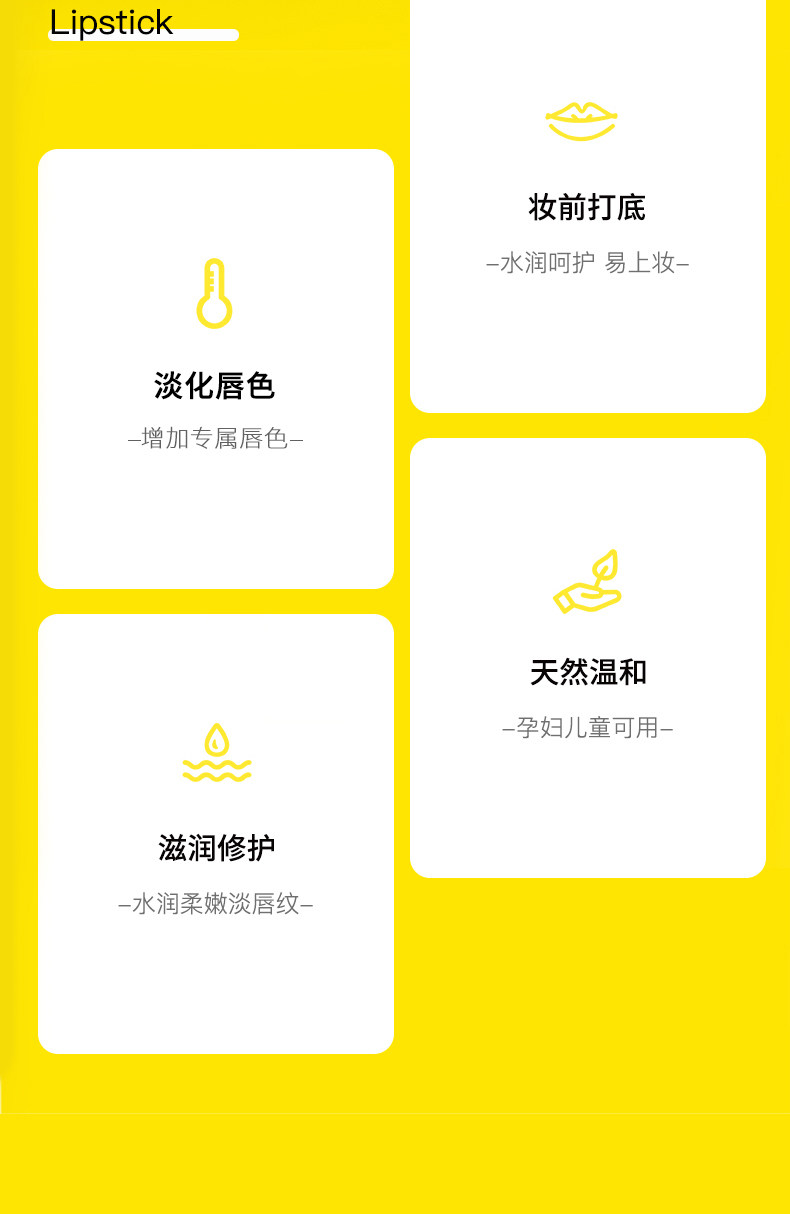 Lipstick

淡化唇色

–增加专属唇色–

滋润修护

–水润柔嫩淡唇纹–

妆前打底

–水润呵护 易上妆–

天然温和

–孕妇儿童可用–