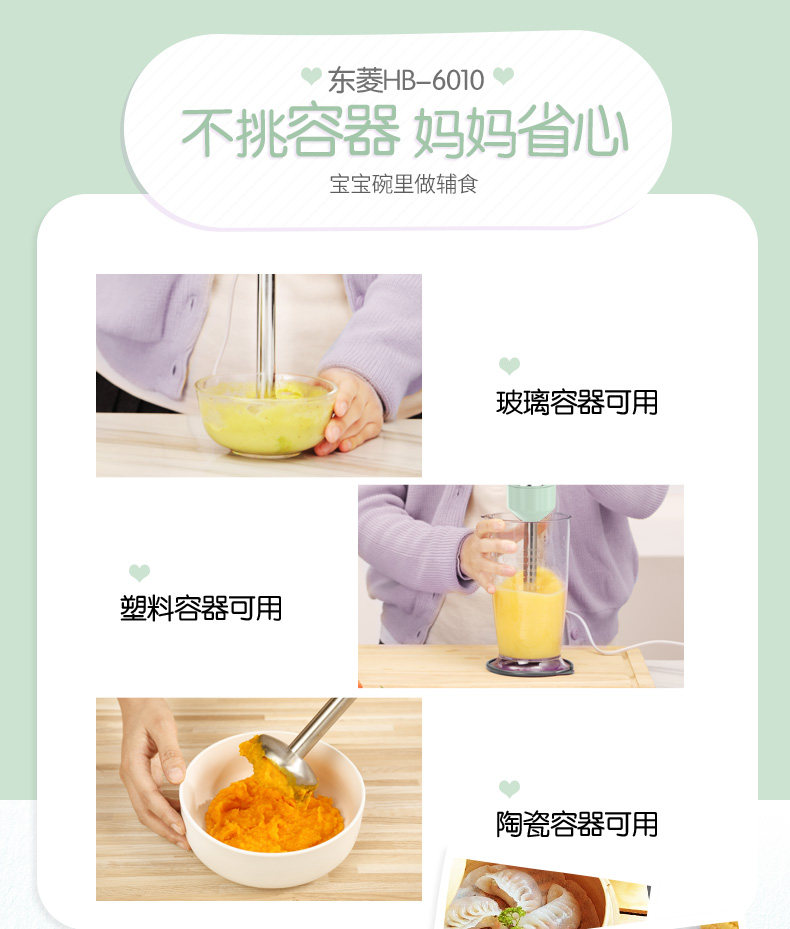 东菱HB-6010
不挑容器 妈妈省心
宝宝碗里做辅食

玻璃容器可用

塑料容器可用

陶瓷容器可用