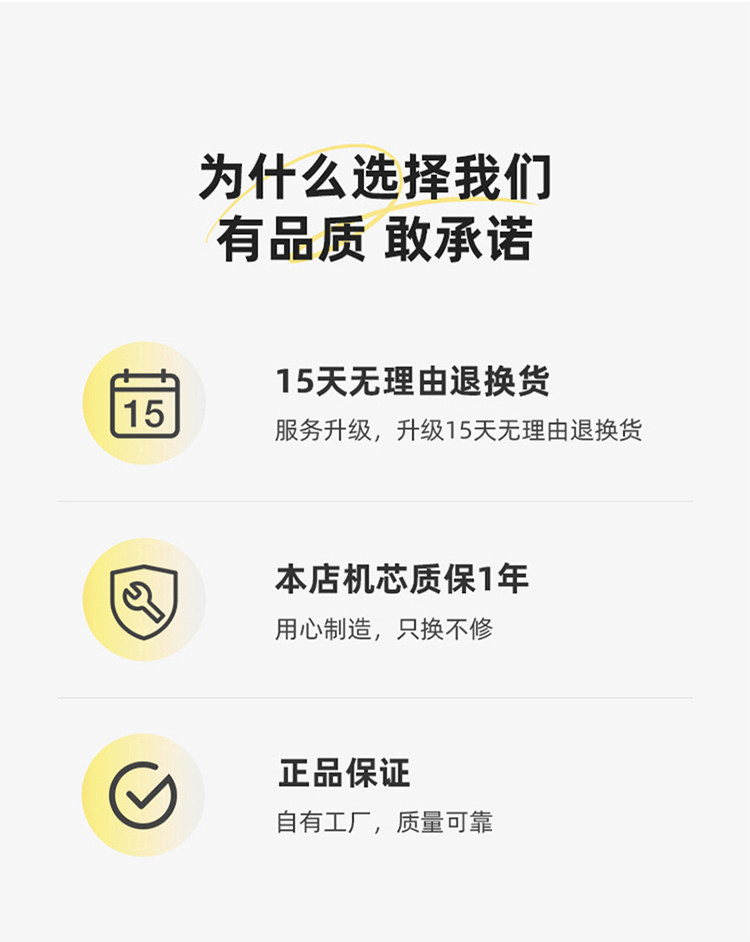 为什么选择我们
有品质 敢承诺

15

15天无理由退换货
服务升级，升级15天无理由退换货

本店机芯质保1年
用心制造，只换不修

正品保证
自有工厂，质量可靠