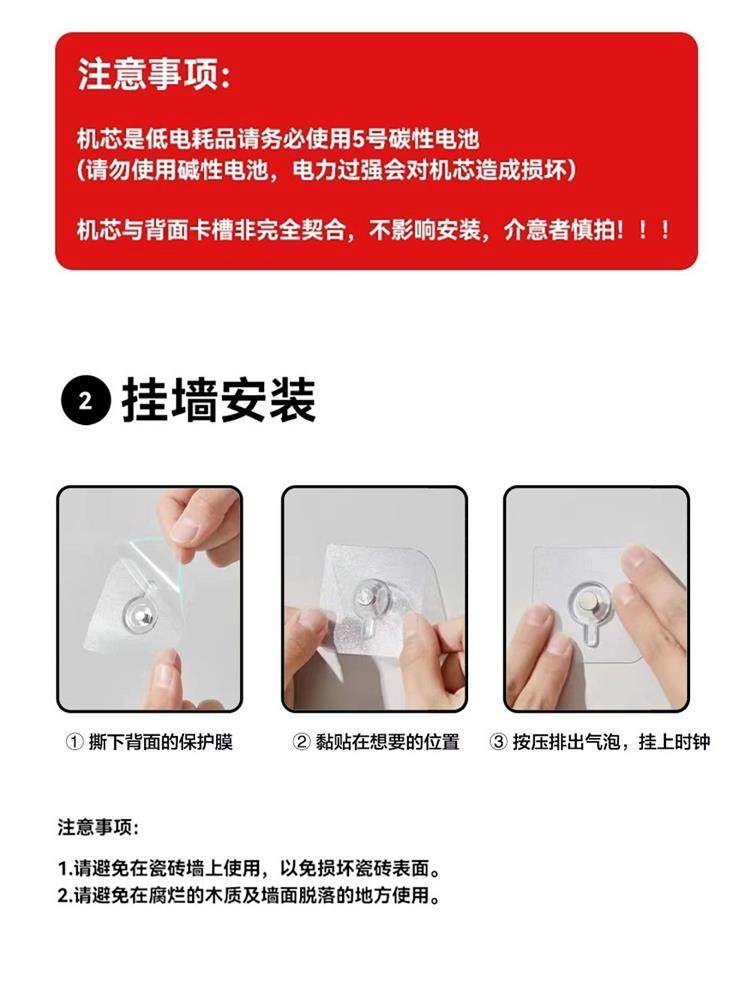 注意事项:

机芯是低电耗品请务必使用5号碳性电池
(请勿使用碱性电池，电力过强会对机芯造成损坏)

机芯与背面卡槽非完全契合，不影响安装，介意者慎拍！！！

2 挂墙安装

① 撕下背面的保护膜

② 黏贴在想要的位置

③ 按压排出气泡，挂上时钟

注意事项:

1.请避免在瓷砖墙上使用，以免损坏瓷砖表面。
2.请避免在腐烂的木质及墙面脱落的地方使用。