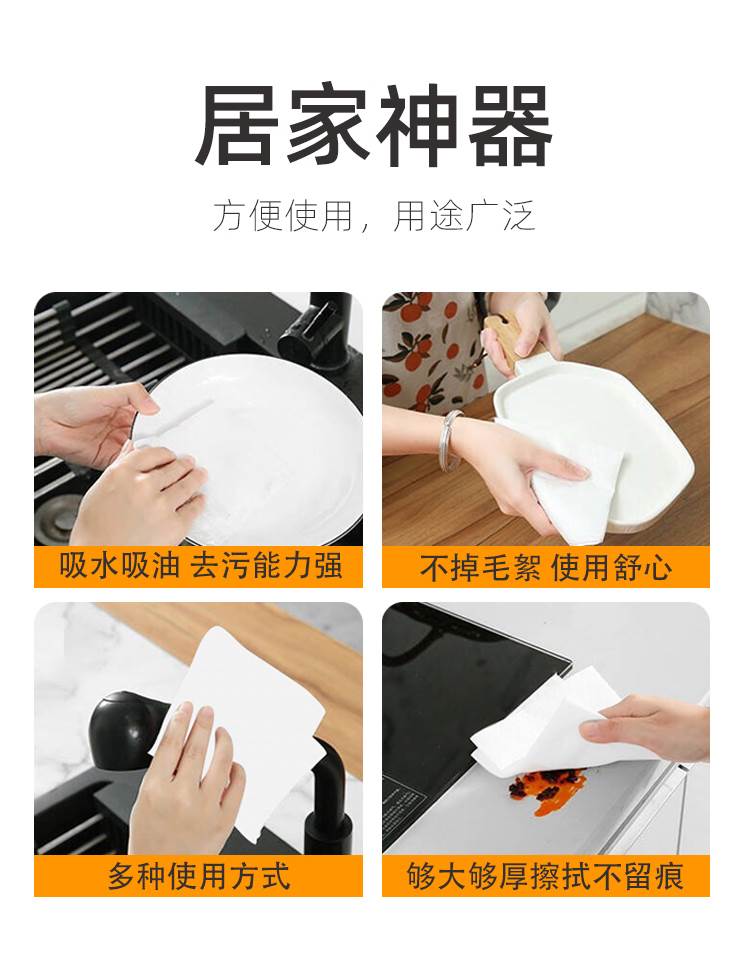 居家神器

方便使用，用途广泛

吸水吸油 去污能力强

不掉毛絮 使用舒心

多种使用方式

够大够厚擦拭不留痕