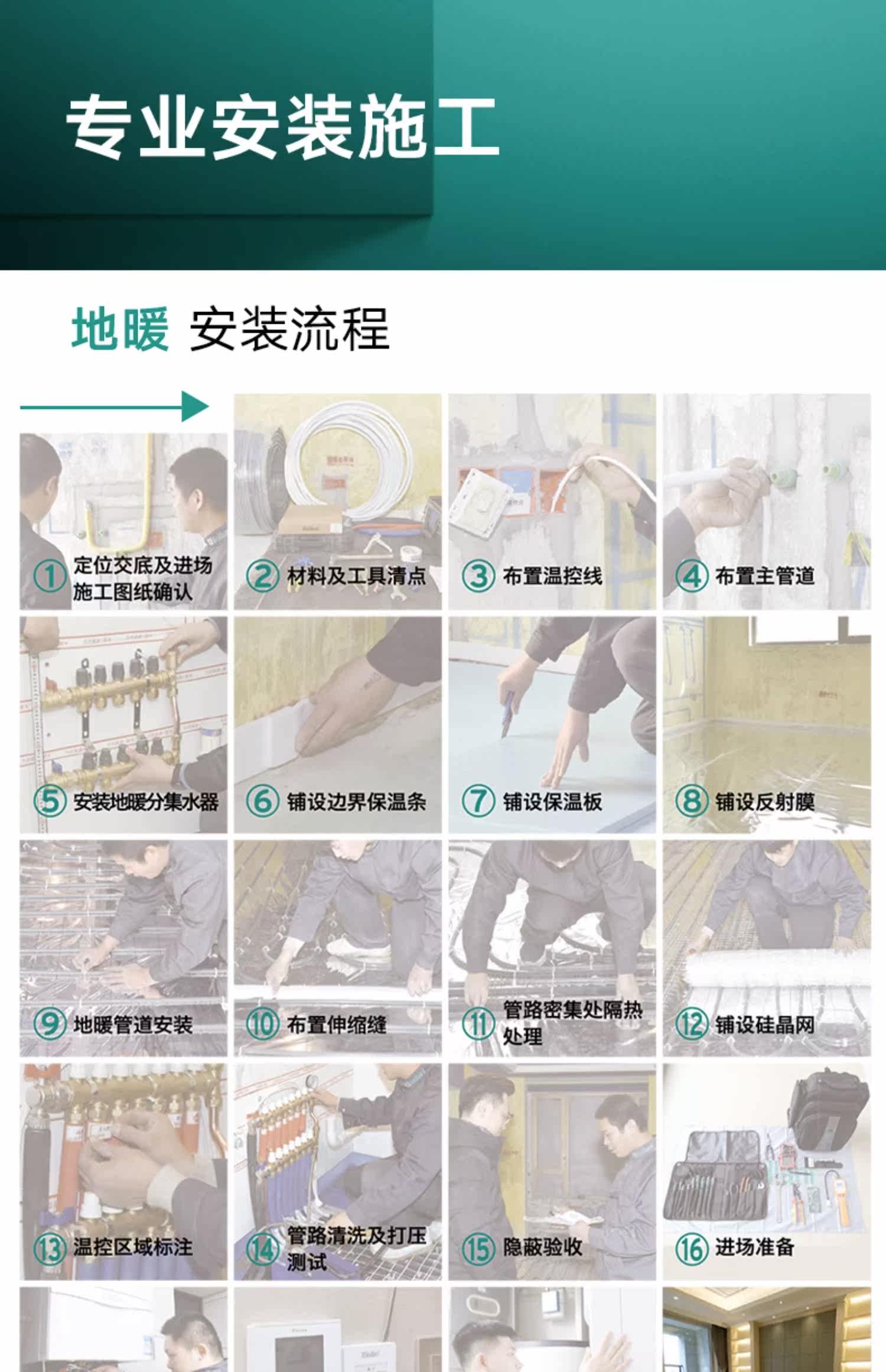 专业安装施工

地暖 安装流程

① 定位交底及进场施工图纸确认

② 材料及工具清点

③ 布置温控线

④ 布置主管道

⑤ 安装地暖分集水器

⑥ 铺设边界保温条

⑦ 铺设保温板

⑧ 铺设反射膜

⑨ 地暖管道安装

⑩ 布置伸缩缝

⑪ 管路密集处隔热处理

⑫ 铺设硅晶网

⑬ 温控区域标注

⑭ 管路清洗及打压测试

⑮ 隐蔽验收

⑯ 进场准备