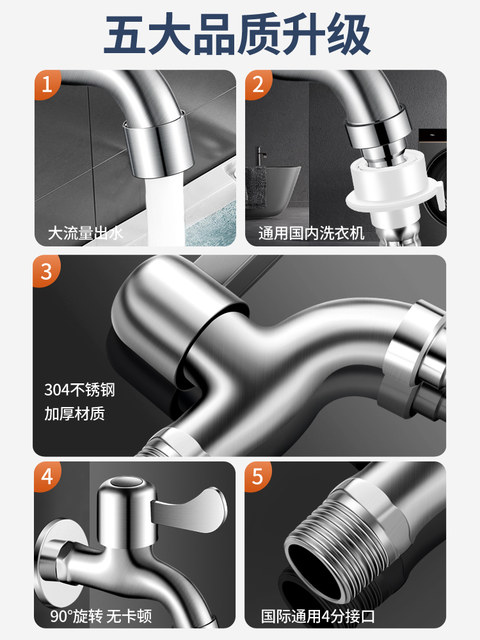 五大品质升级

1
大流量出水

2
通用国内洗衣机

3
304不锈钢
加厚材质

4
90°旋转 无卡顿

5
国际通用4分接口