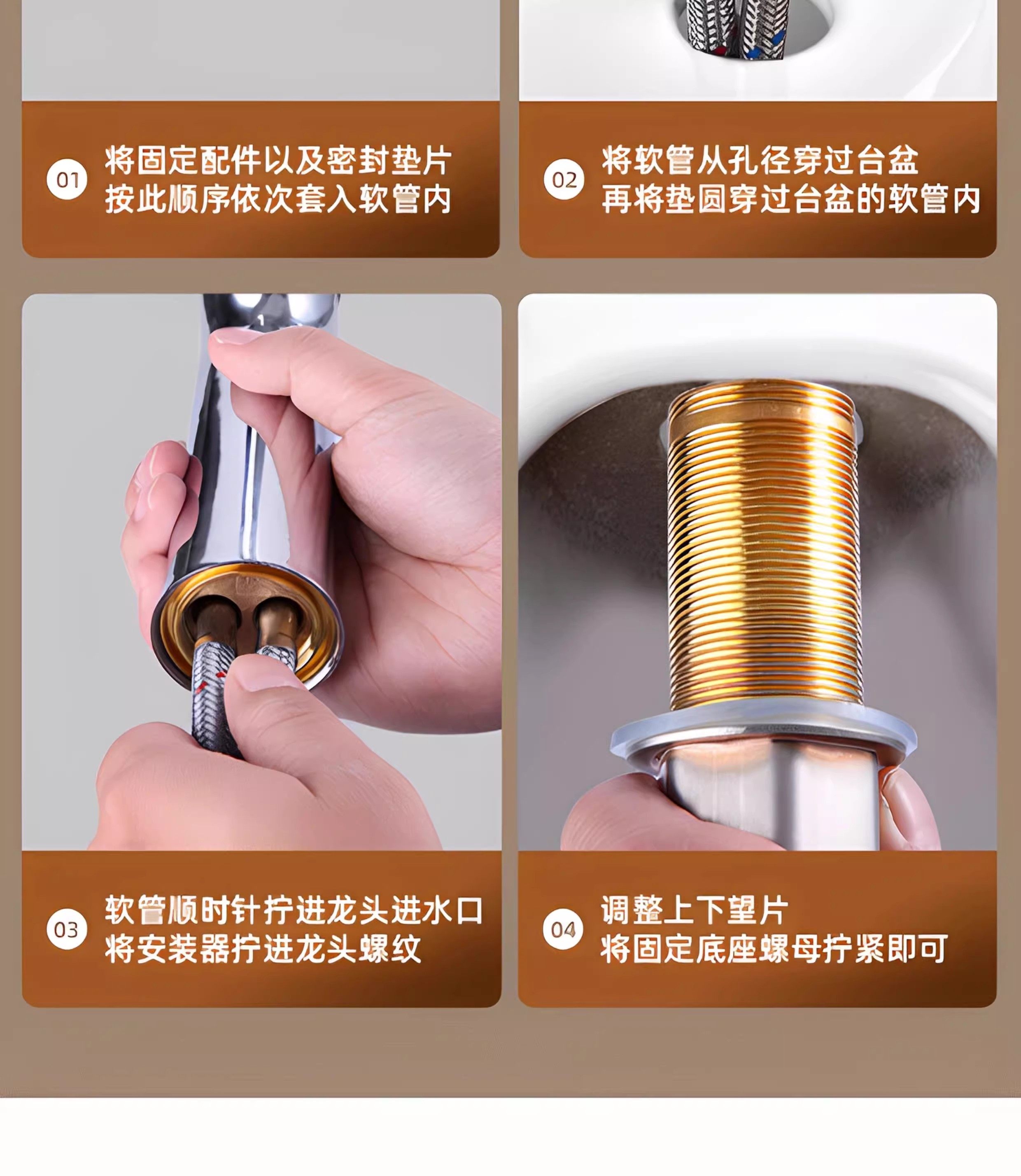 01 将固定配件以及密封垫片
按此顺序依次套入软管内

02 将软管从孔径穿过台盆
再将垫圆穿过台盆的软管内

03 软管顺时针拧进龙头进水口
将安装器拧进龙头螺纹

04 调整上下望片
将固定底座螺母拧紧即可