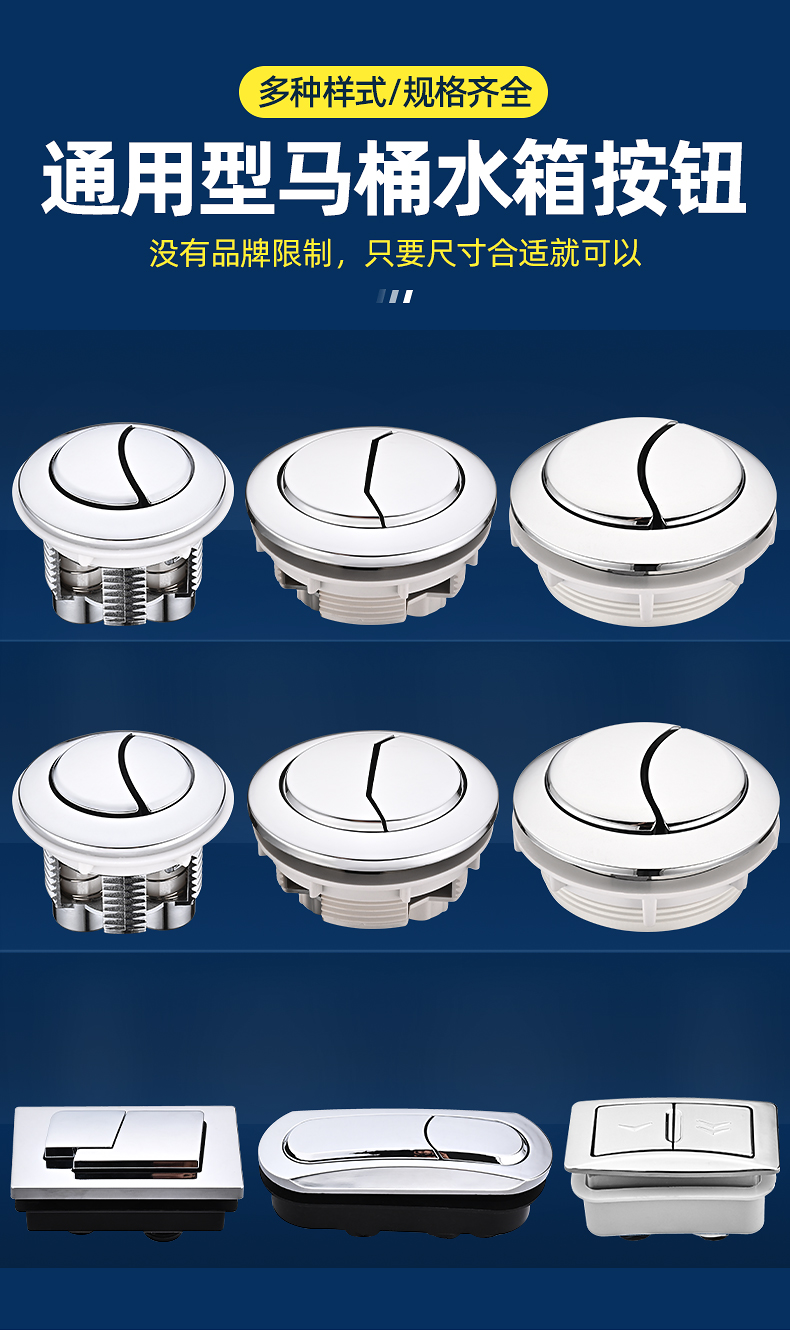 多种样式/规格齐全

通用型马桶水箱按钮

没有品牌限制，只要尺寸合适就可以