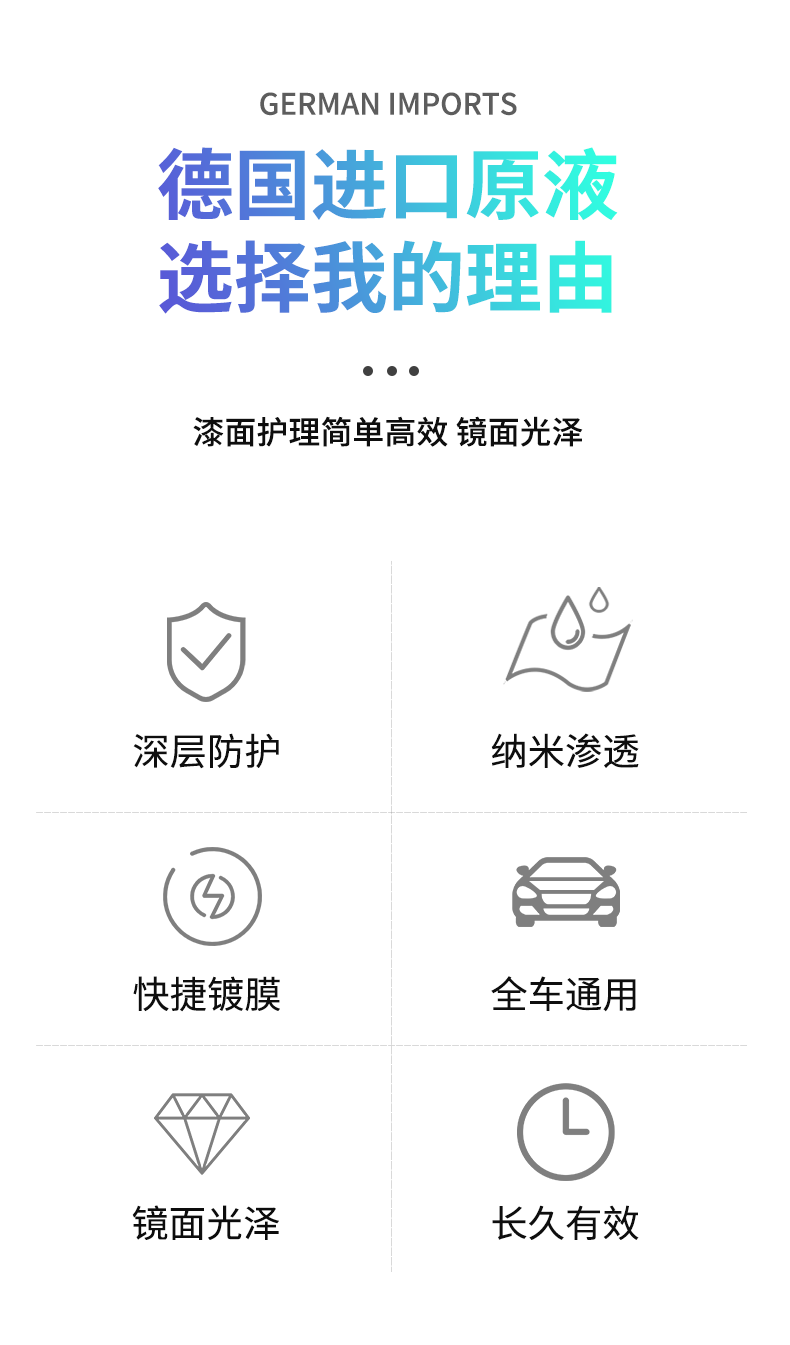 GERMAN IMPORTS

德国进口原液
选择我的理由

• • •

漆面护理简单高效 镜面光泽

深层防护

纳米渗透

快捷镀膜

全车通用

镜面光泽

长久有效