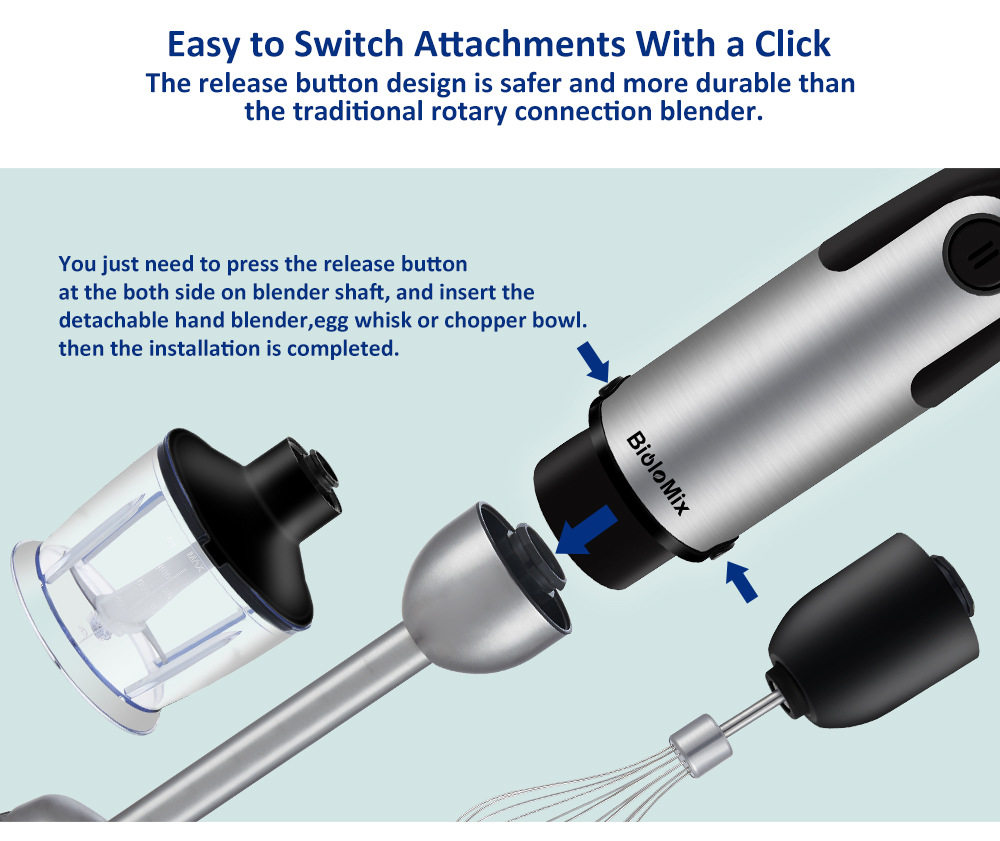 Easy to Switch Attachments With a Click
The release button design is safer and more durable than the traditional rotary connection blender.

You just need to press the release button at the both side on blender shaft, and insert the detachable hand blender,egg whisk or chopper bowl. then the installation is completed.

BioloMix