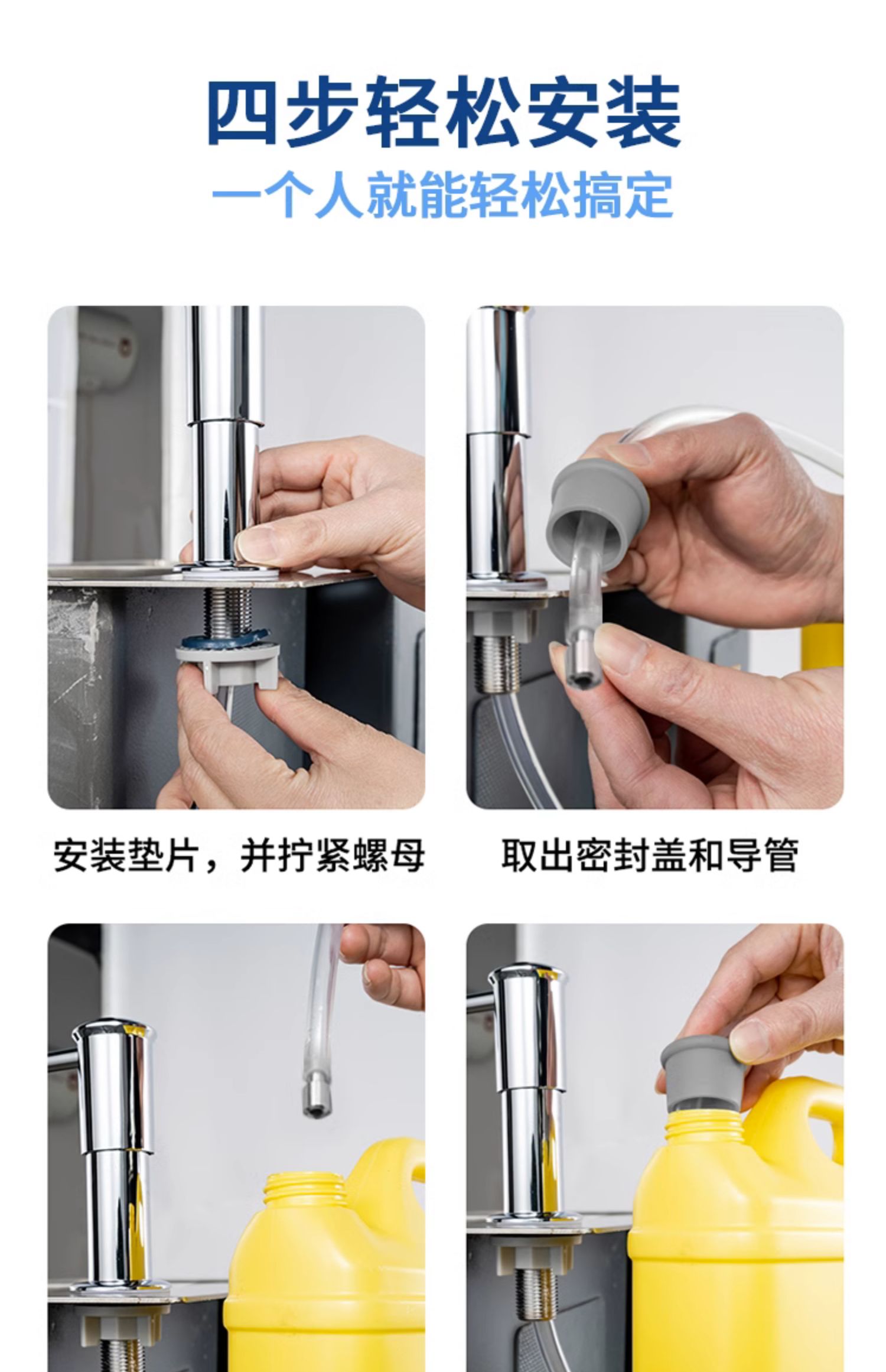 四步轻松安装
一个人就能轻松搞定

安装垫片，并拧紧螺母

取出密封盖和导管