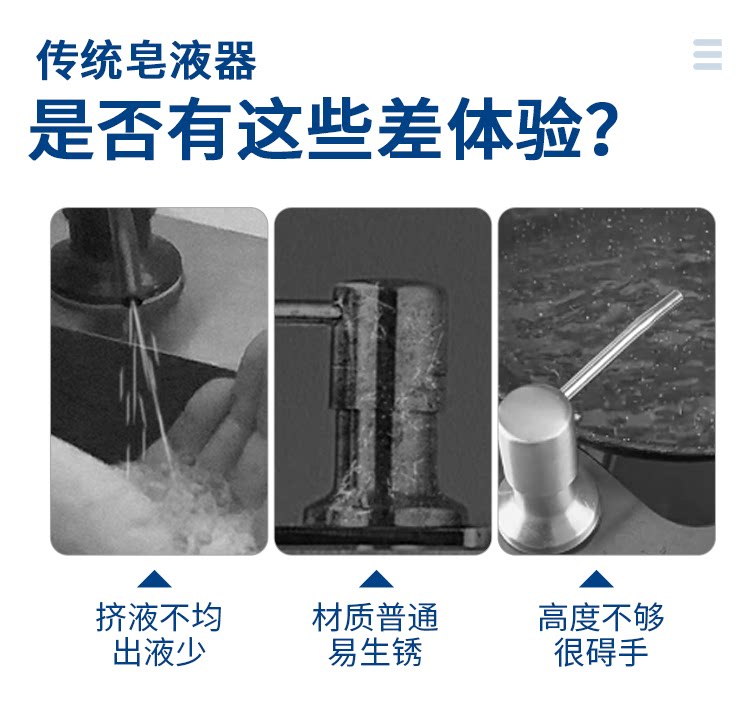 传统皂液器
是否有这些差体验?

挤液不均
出液少

材质普通
易生锈

高度不够
很碍手