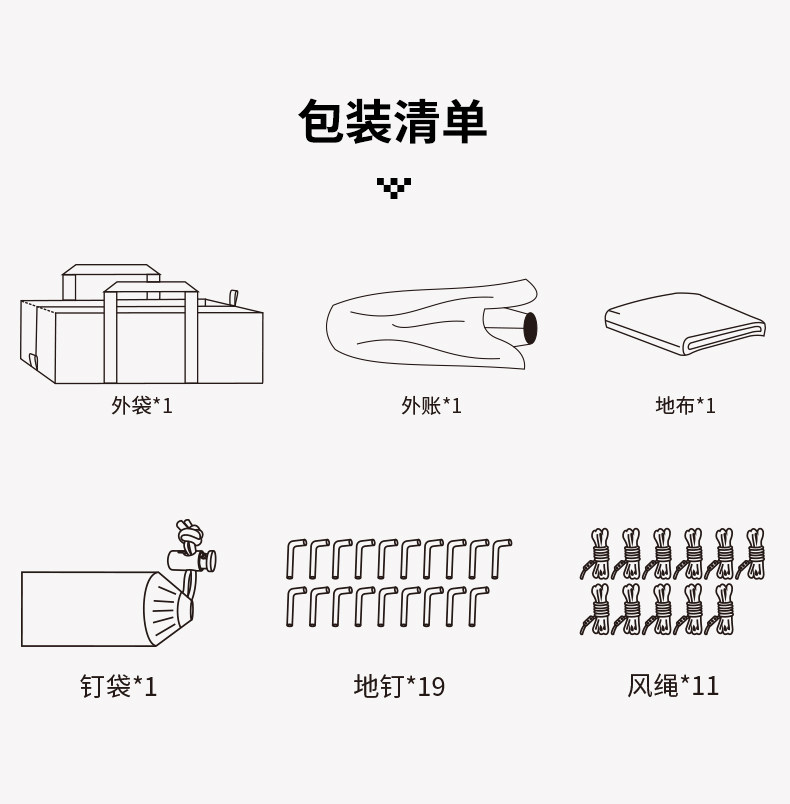 包装清单

外袋*1

外账*1

地布*1

钉袋*1

地钉*19

风绳*11