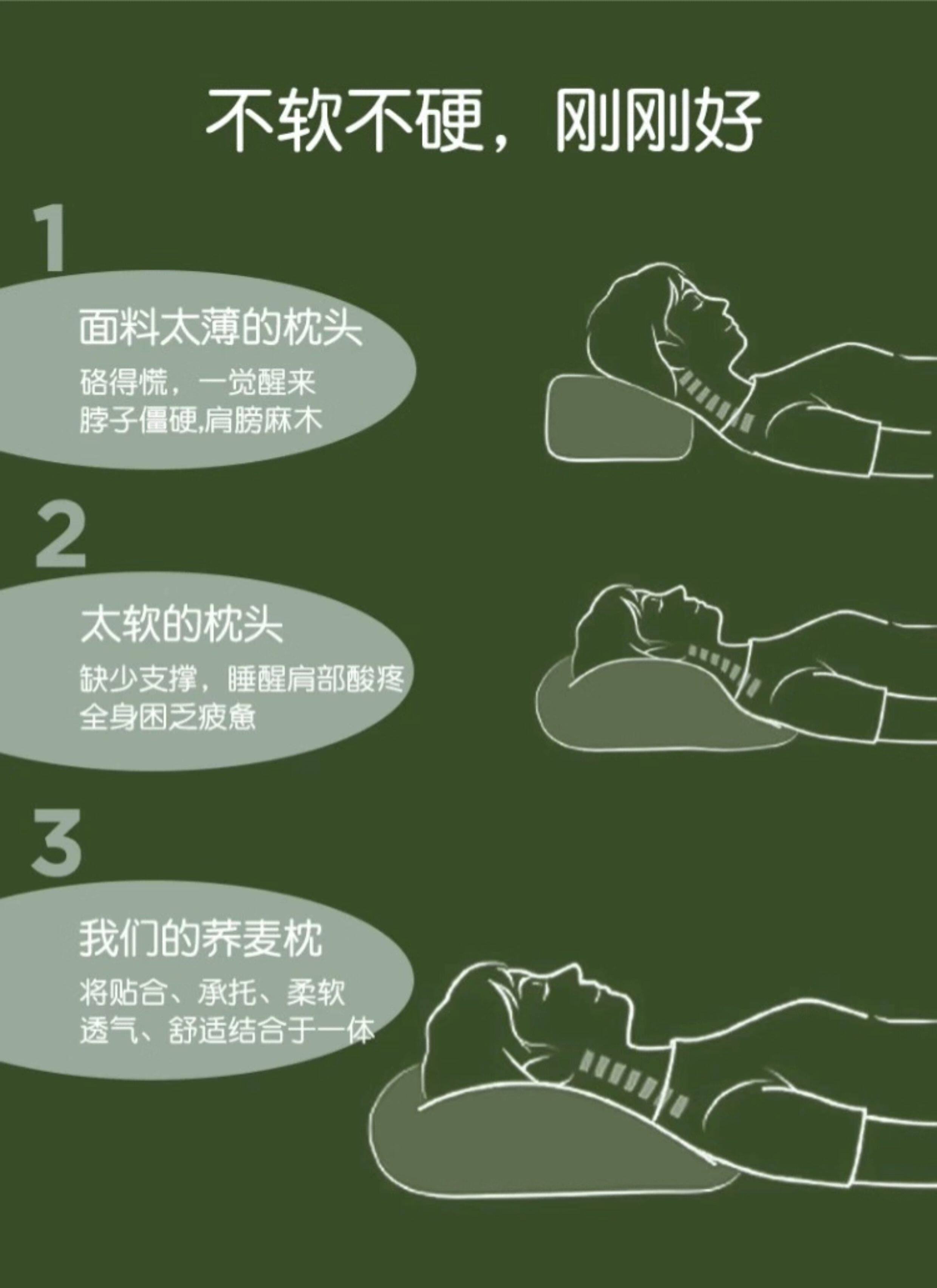 不软不硬，刚刚好

1

面料太薄的枕头

硌得慌，一觉醒来
脖子僵硬,肩膀麻木

2

太软的枕头

缺少支撑，睡醒肩部酸疼
全身困乏疲惫

3

我们的荞麦枕

将贴合、承托、柔软
透气、舒适结合于一体