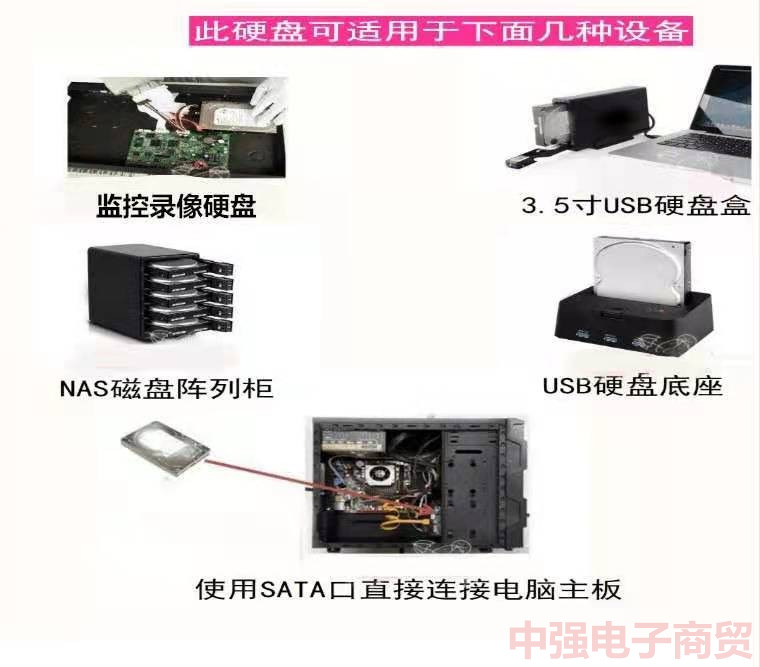 此硬盘可适用于下面几种设备

监控录像硬盘

3.5寸USB硬盘盒

NAS磁盘阵列柜

USB硬盘底座

使用SATA口直接连接电脑主板

中强电子商贸