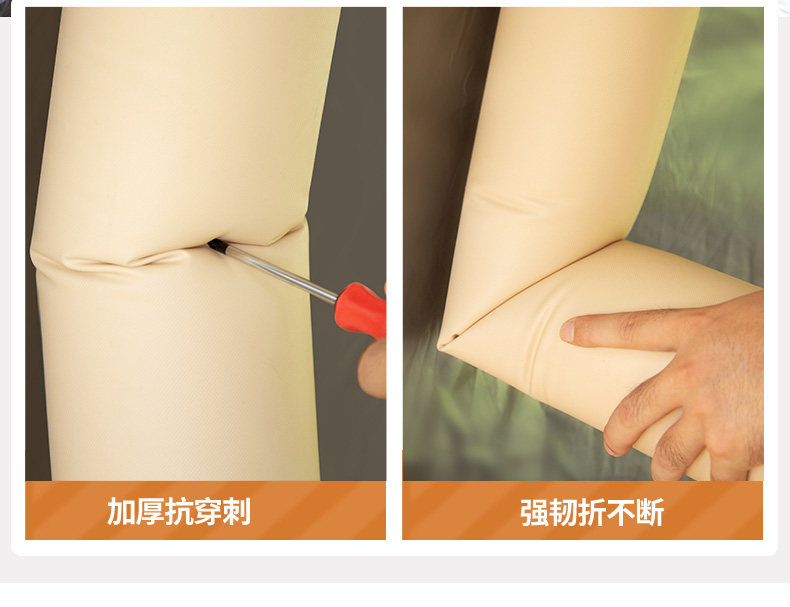 加厚抗穿刺

强韧折不断