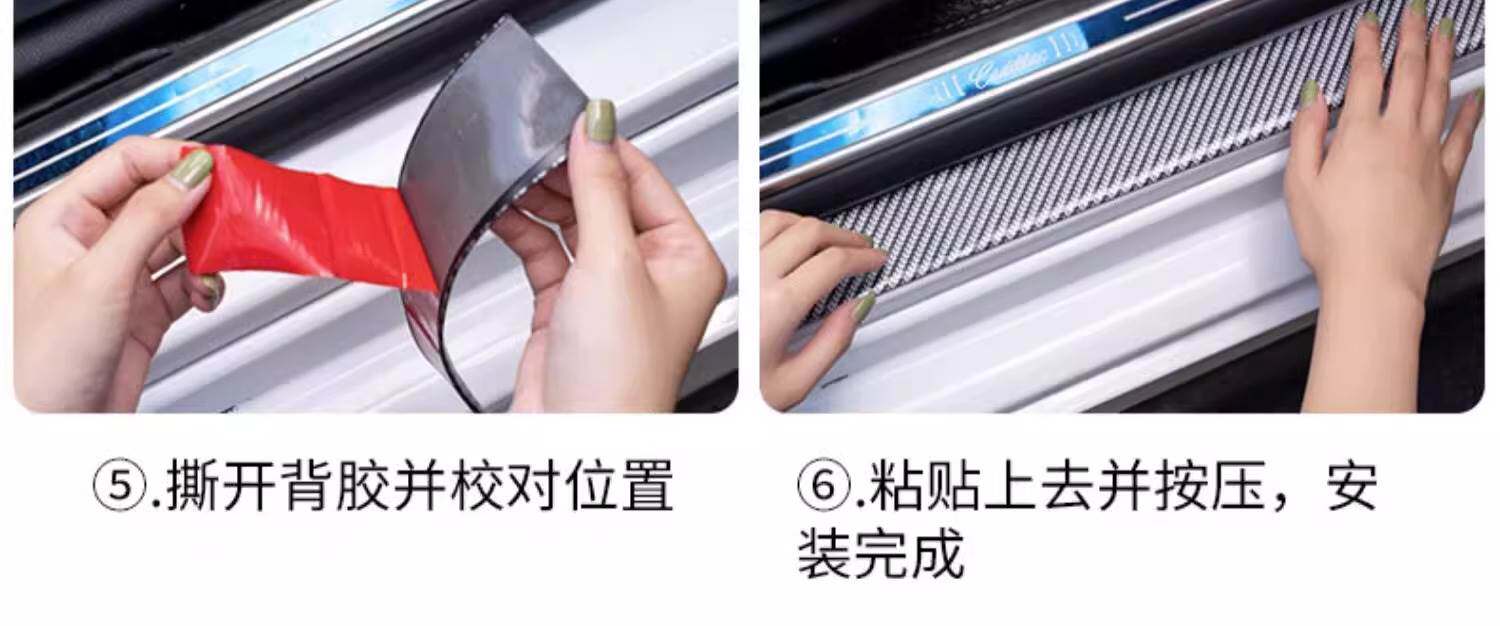 Cadillac

⑤.撕开背胶并校对位置

⑥.粘贴上去并按压，安装完成