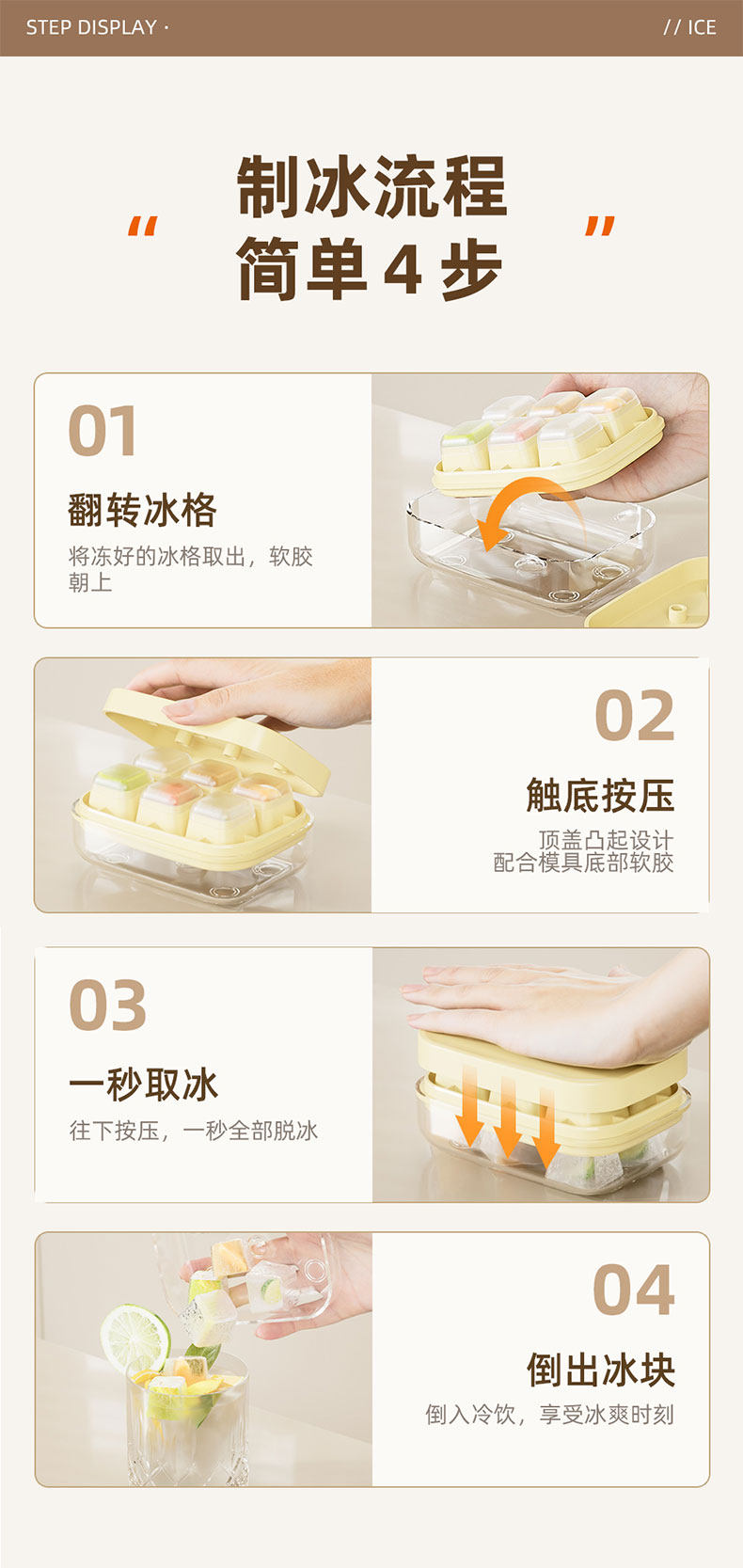 STEP DISPLAY ·

// ICE

“ 制冰流程
简单 4 步 ”

01

翻转冰格

将冻好的冰格取出，软胶朝上

02

触底按压

顶盖凸起设计
配合模具底部软胶

03

一秒取冰

往下按压，一秒全部脱冰

04

倒出冰块

倒入冷饮，享受冰爽时刻