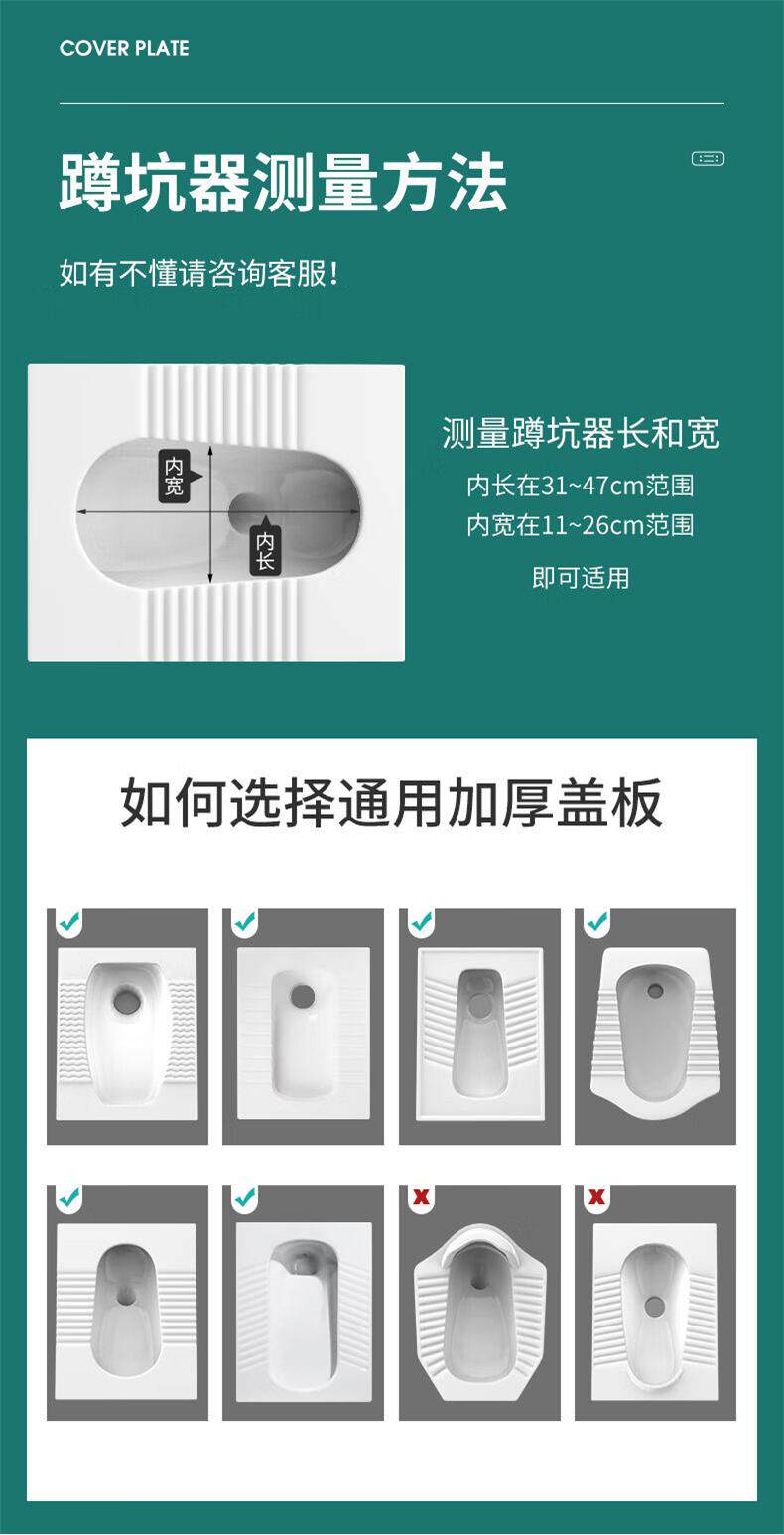 COVER PLATE

蹲坑器测量方法

如有不懂请咨询客服!

内宽

内长

测量蹲坑器长和宽

内长在31~47cm范围

内宽在11~26cm范围

即可适用

如何选择通用加厚盖板