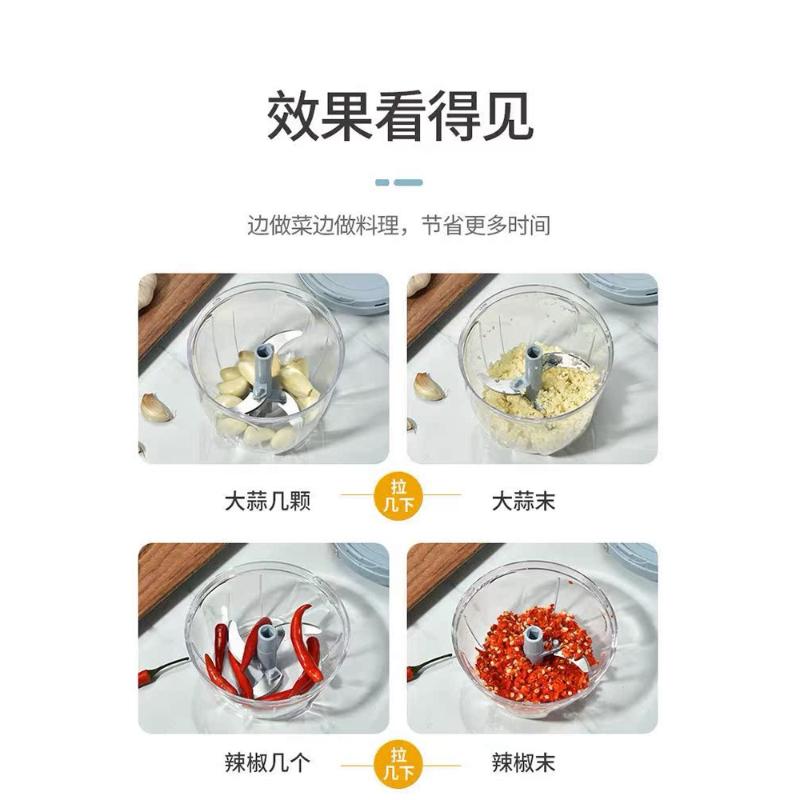 效果看得见

边做菜边做料理，节省更多时间

大蒜几颗 拉几下 大蒜末

辣椒几个 拉几下 辣椒末