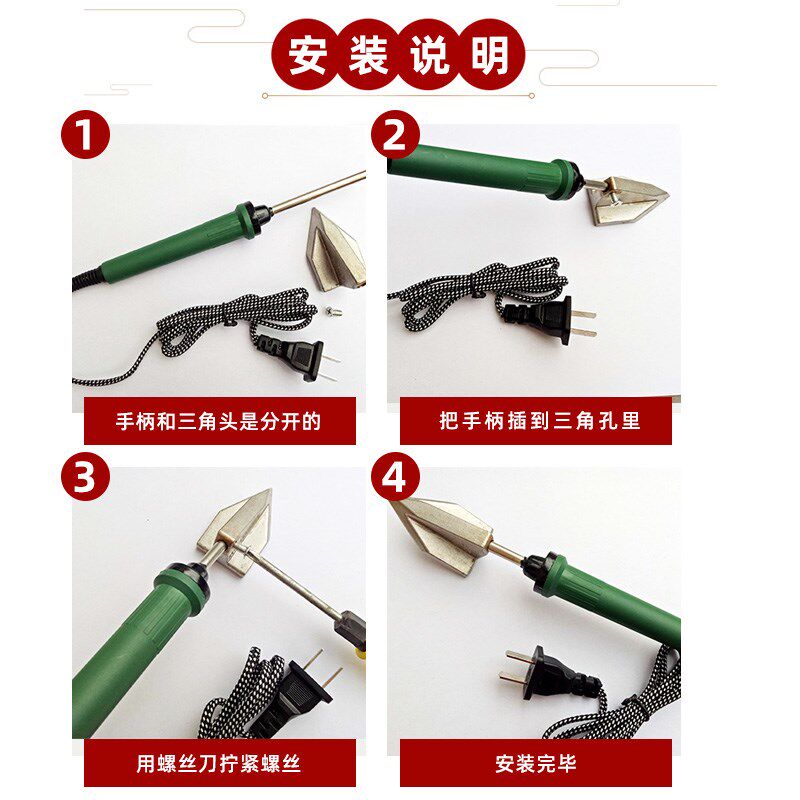 安装说明

1
手柄和三角头是分开的

2
把手柄插到三角孔里

3
用螺丝刀拧紧螺丝

4
安装完毕