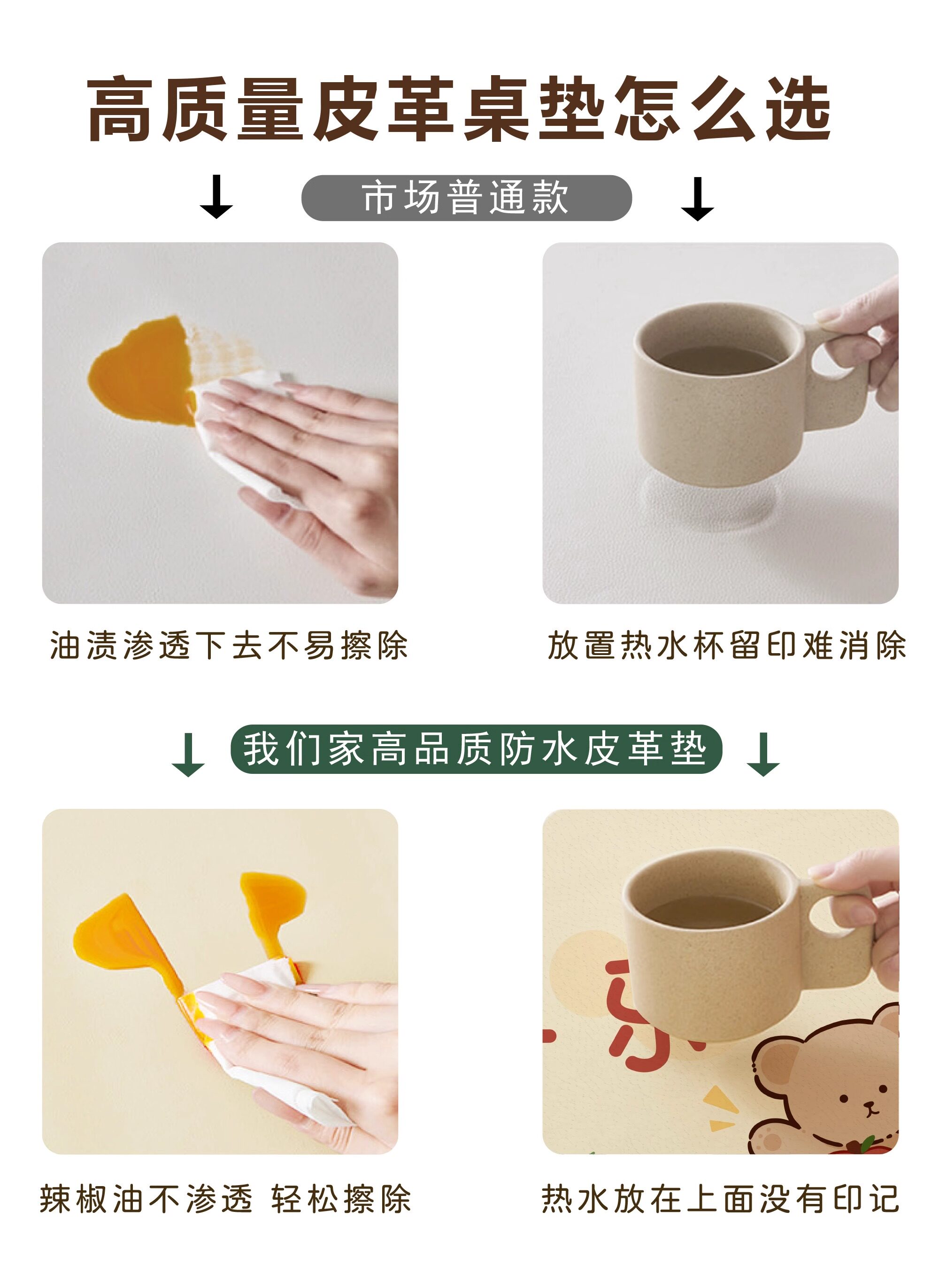 高质量皮革桌垫怎么选

市场普通款

油渍渗透下去不易擦除

放置热水杯留印难消除

我们家高品质防水皮革垫

辣椒油不渗透 轻松擦除

热水放在上面没有印记