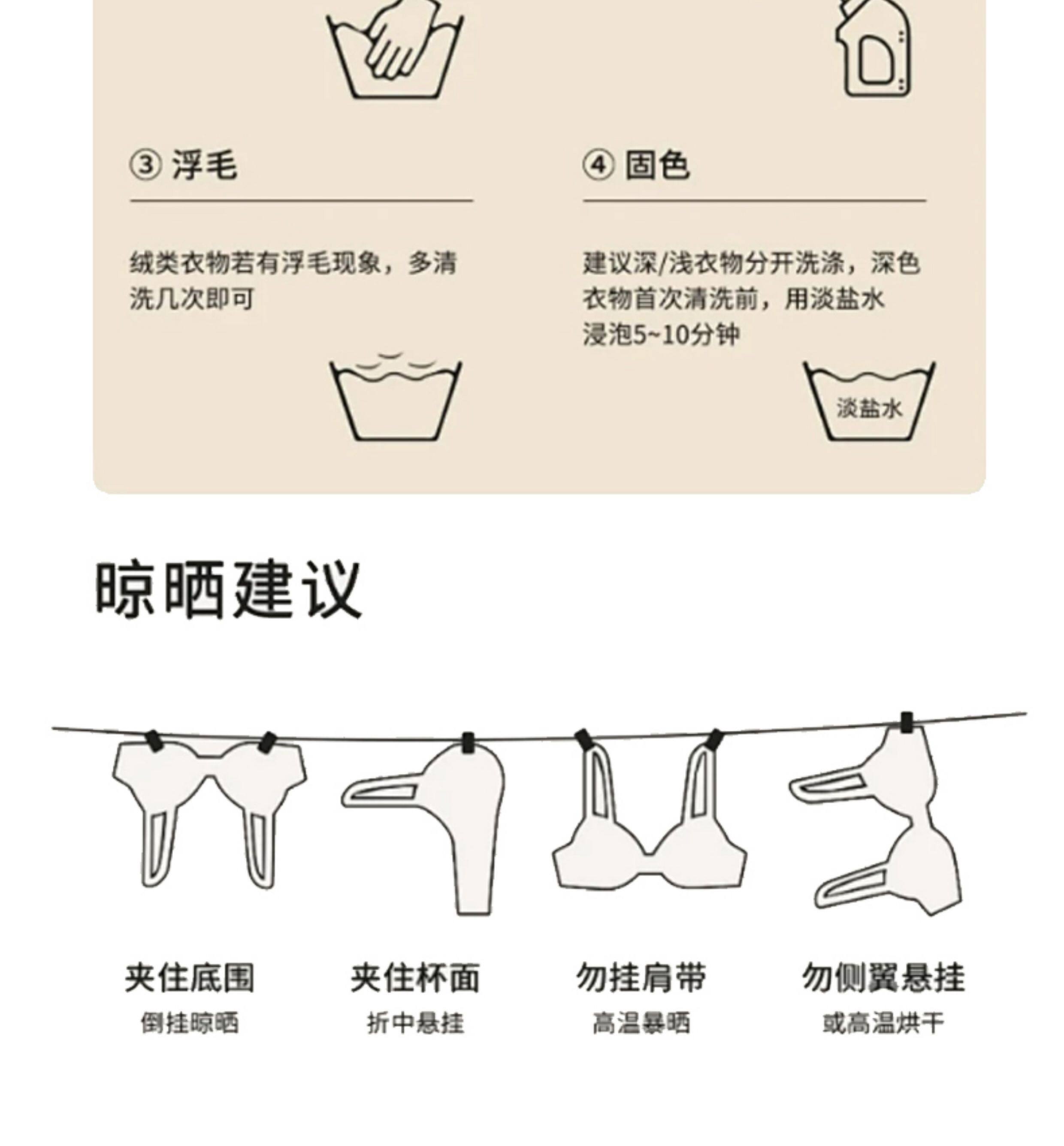 ③ 浮毛

绒类衣物若有浮毛现象，多清洗几次即可

④ 固色

建议深/浅衣物分开洗涤，深色衣物首次清洗前，用淡盐水浸泡5~10分钟

淡盐水

晾晒建议

夹住底围
倒挂晾晒

夹住杯面
折中悬挂

勿挂肩带
高温暴晒

勿侧翼悬挂
或高温烘干