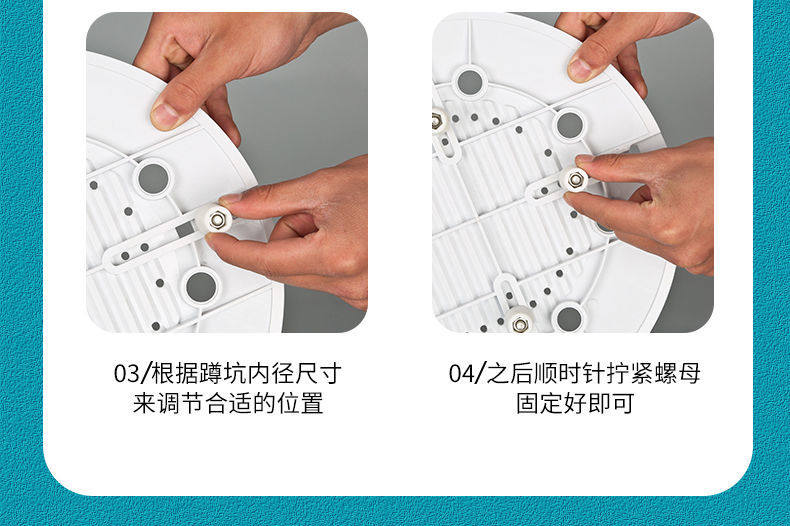 03/根据蹲坑内径尺寸
来调节合适的位置

04/之后顺时针拧紧螺母
固定好即可