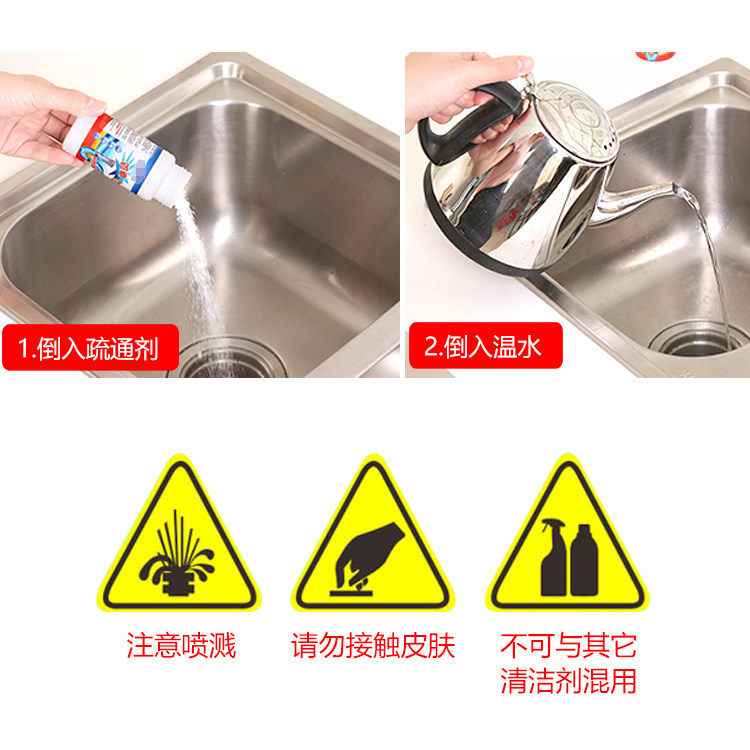 1.倒入疏通剂

2.倒入温水

注意喷溅

请勿接触皮肤

不可与其它清洁剂混用